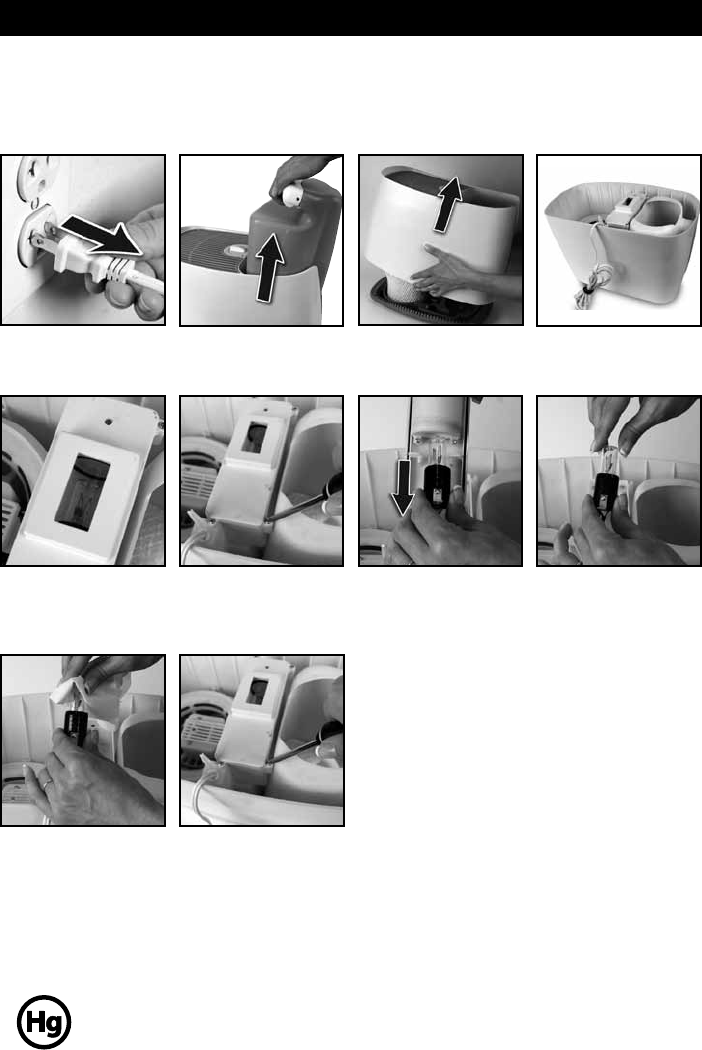 Hg