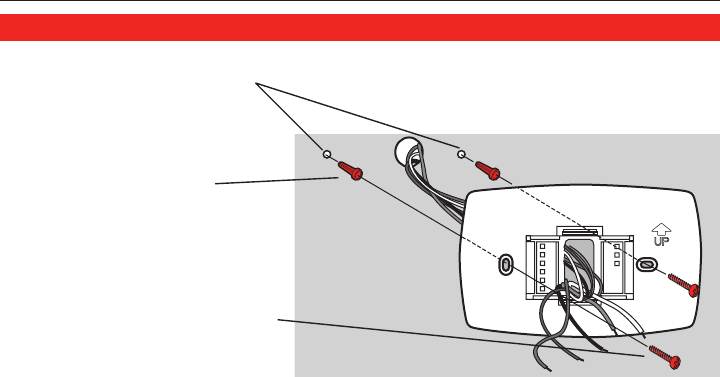 UP