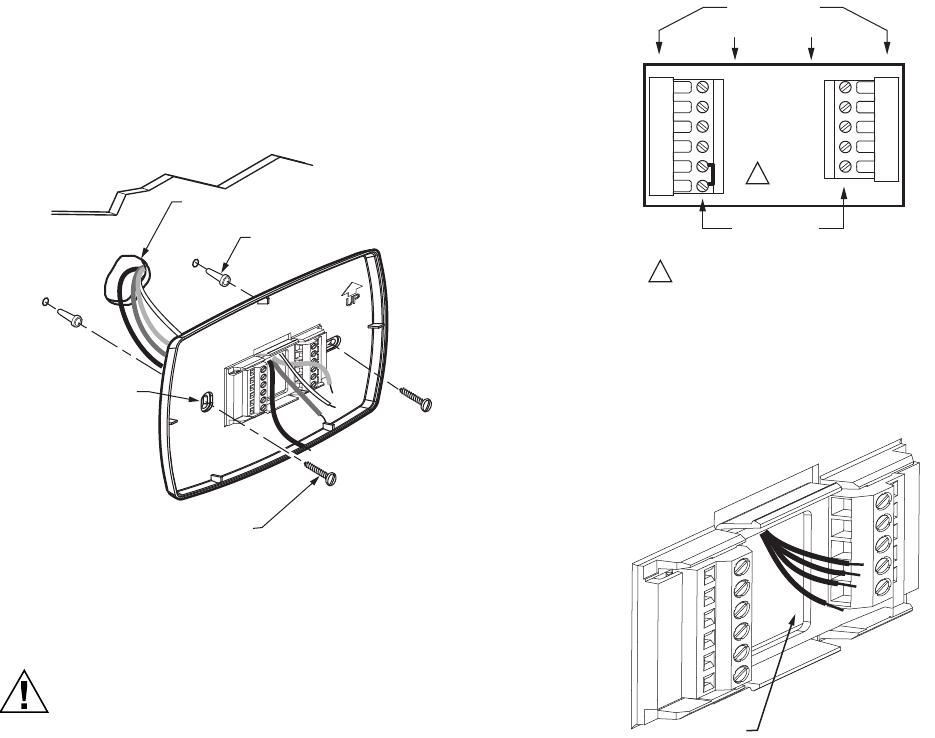 UP