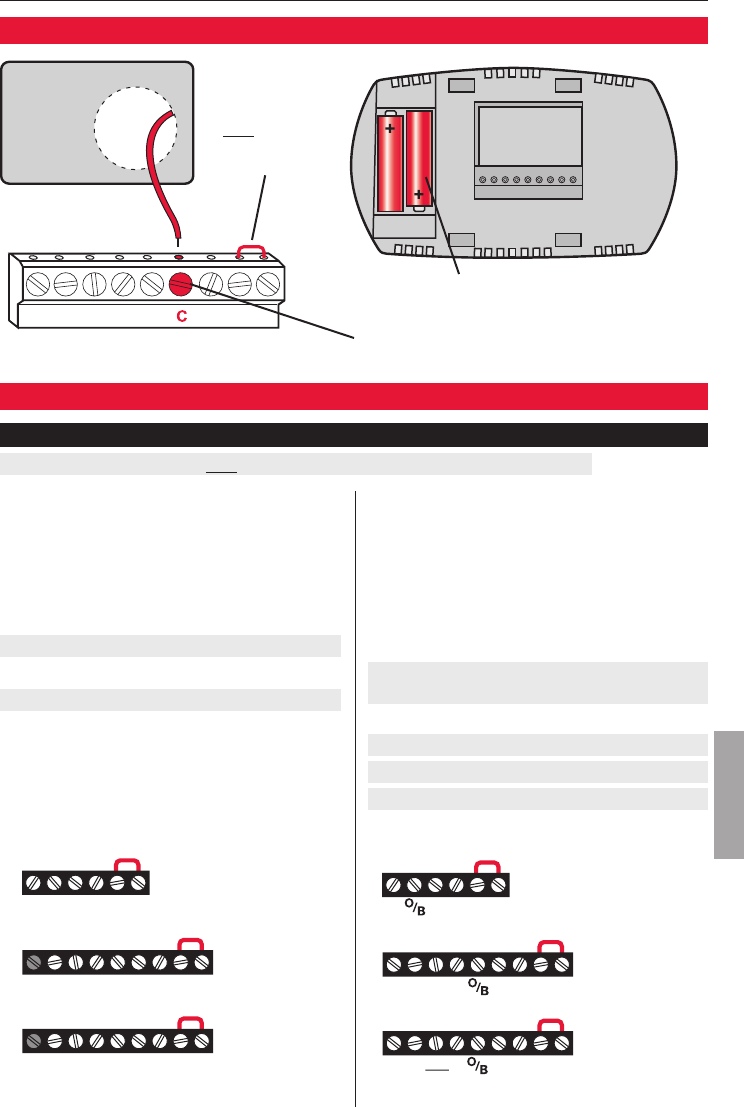 C

O/B

O/B

O/B