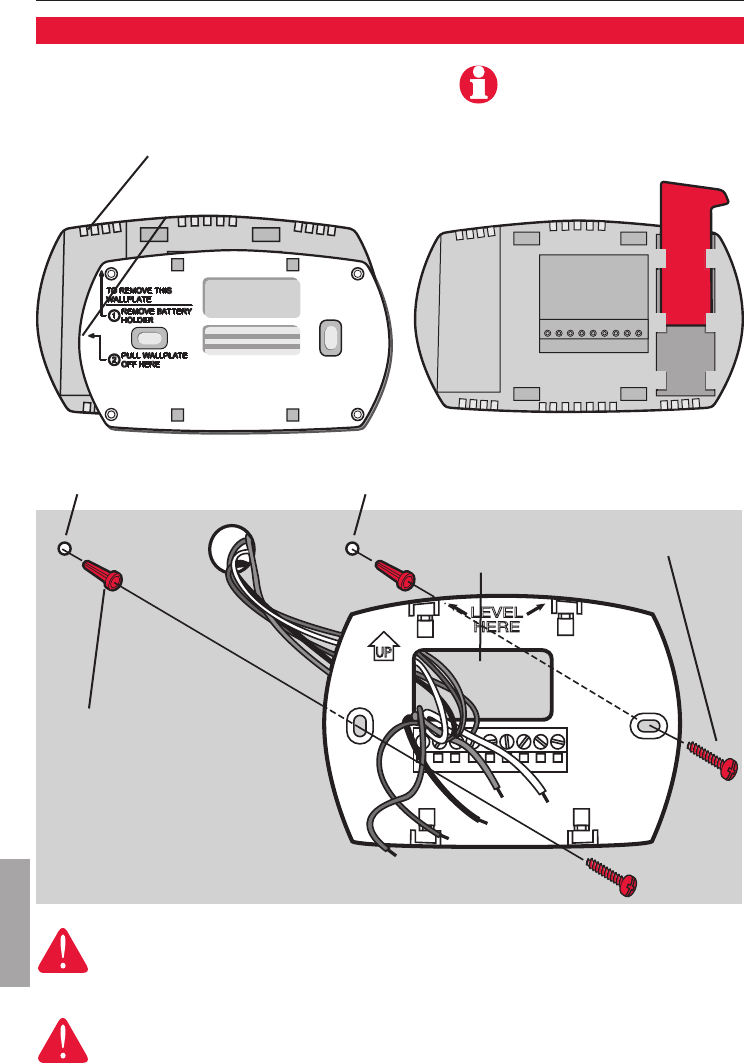 TO REMOVE THIS WALLPLATE
1 REMOVE BATTERY HOLDER
2 PULL WALLPLATE OFF HERE

LEVEL HERE
UP