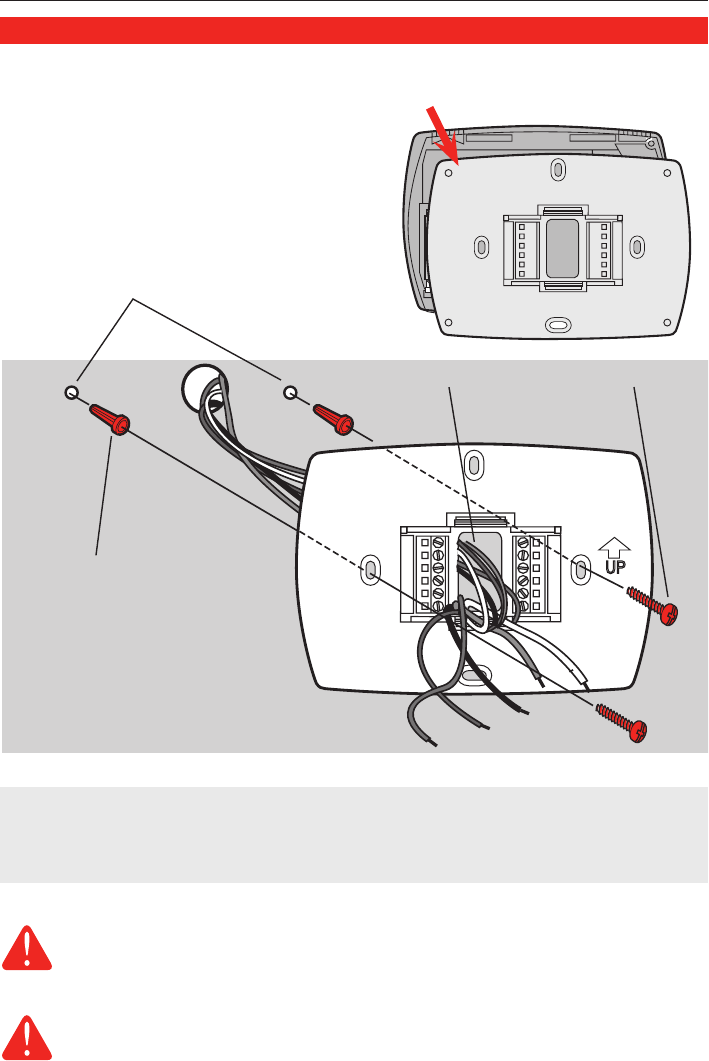 UP