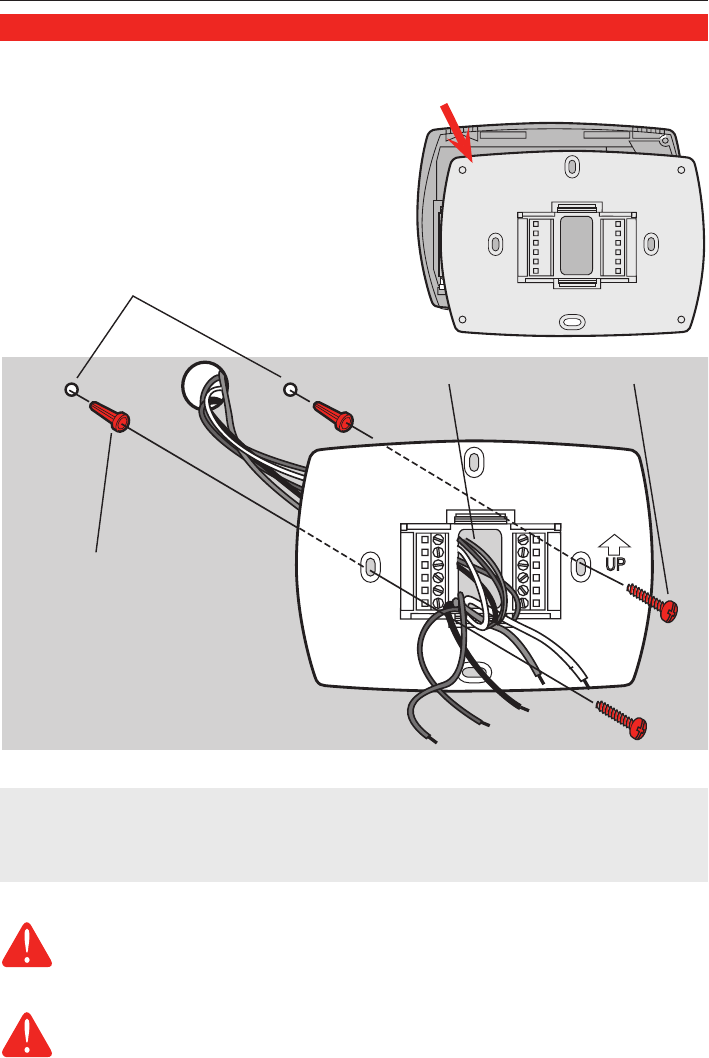 UP