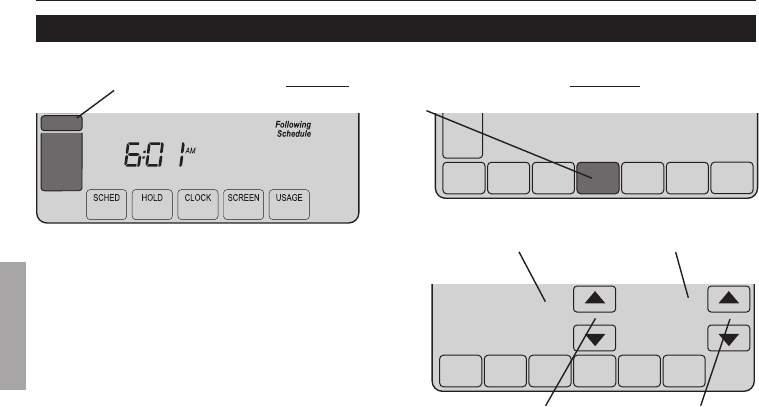 Following Schedule

6:01 AM

SCHED

HOLD

CLOCK

SCREEN

USAGE