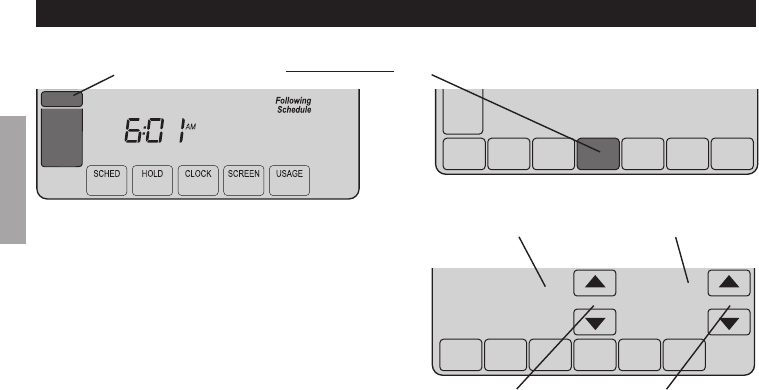 Following Schedule

6:01 AM

SCHED
HOLD
CLOCK
SCREEN
USAGE