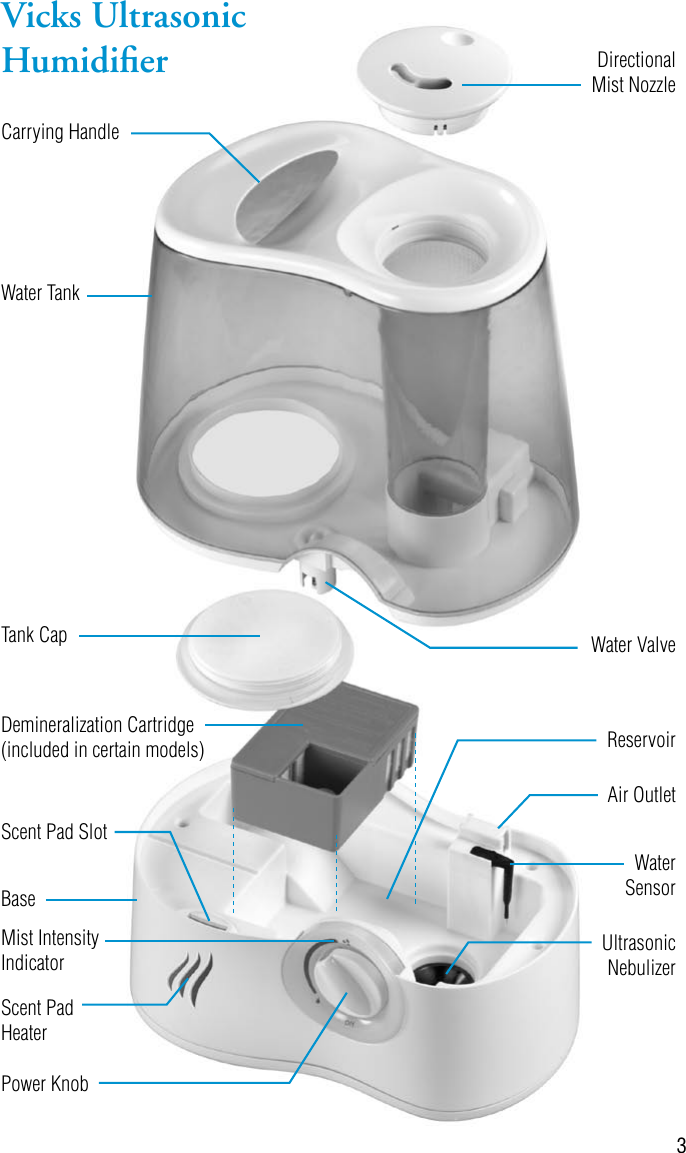 Vicks Ultrasonic Humidifier

Directional Mist Nozzle

Carrying Handle

Water Tank

Tank Cap

Water Valve

Demineralization Cartridge (included in certain models)

Reservoir

Air Outlet

Scent Pad Slot

Water Sensor

Base

Mist Intensity Indicator

Ultrasonic Nebulizer

Scent Pad Heater

Power Knob

3