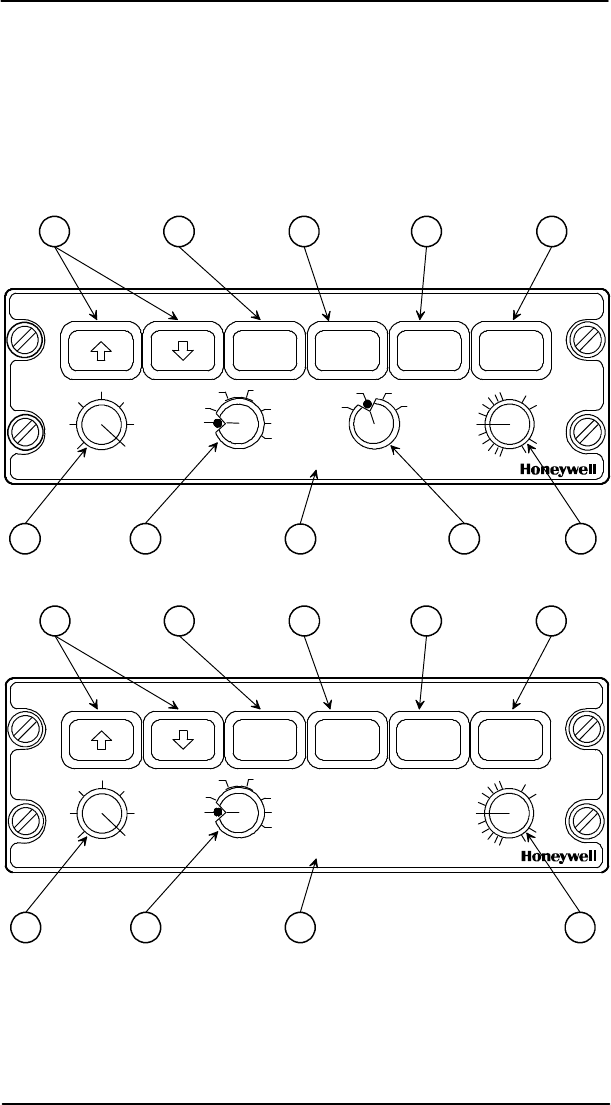 Honeywell

Honeywell