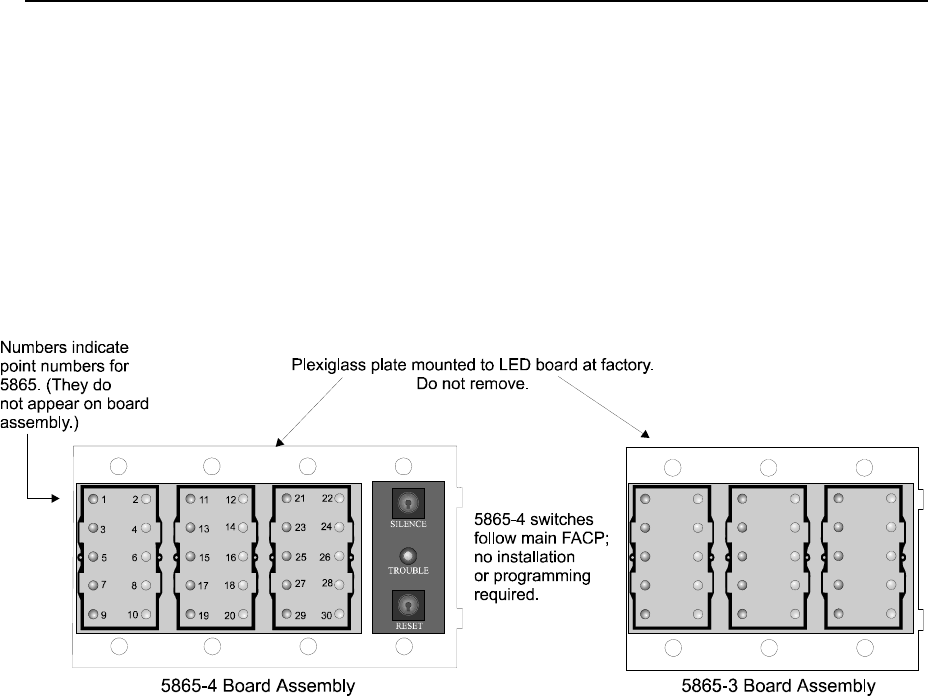 Numbers indicate point numbers for 5865. (They do not appear on board assembly.)

Plexiglass plate mounted to LED board at factory. Do not remove.

1 2
3 4
5 6
7 8
9 10

11 12
13 14
15 16
17 18
19 20

21 22
23 24
25 26
27 28
29 30

SILENCE
TROUBLE
RESET

5865-4 switches follow main FACP; no installation or programming required.

5865-4 Board Assembly

5865-3 Board Assembly