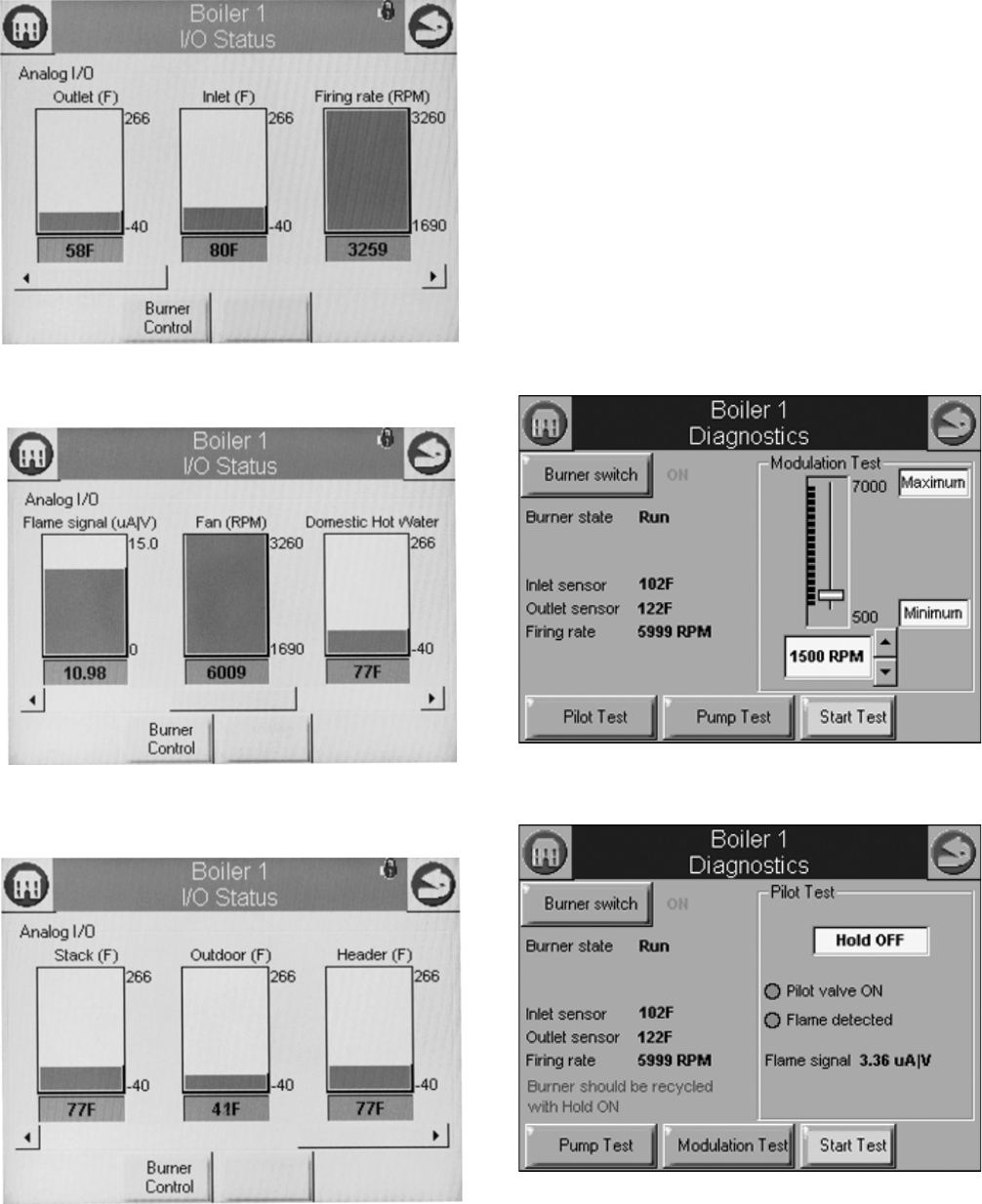 Boiler 1
I/O Status

Analog I/O

Outlet (F)
266
-40
58F

Inlet (F)
266
-40
80F

Firing rate (RPM)
3260
1690
3259

Burner Control

Boiler 1
I/O Status

Analog I/O

Flame signal (uA|V)
15.0
0
10.98

Fan (RPM)
3260
1690
6009

Domestic Hot Water
266
-40
77F

Burner Control

Boiler 1
I/O Status

Analog I/O

Stack (F)
266
-40
77F

Outdoor (F)
266
-40
41F

Header (F)
266
-40
77F

Burner Control

Boiler 1
Diagnostics

Burner switch ON

Burner state Run

Inlet sensor 102F
Outlet sensor 122F
Firing rate 5999 RPM

Modulation Test
7000 Maximum
500 Minimum
1500 RPM

Pilot Test Pump Test Start Test

Boiler 1
Diagnostics

Burner switch ON

Burner state Run

Inlet sensor 102F
Outlet sensor 122F
Firing rate 5999 RPM
Burner should be recycled with Hold ON

Pilot Test
Hold OFF
Pilot valve ON
Flame detected
Flame signal 3.36 uA|V

Pump Test Modulation Test Start Test