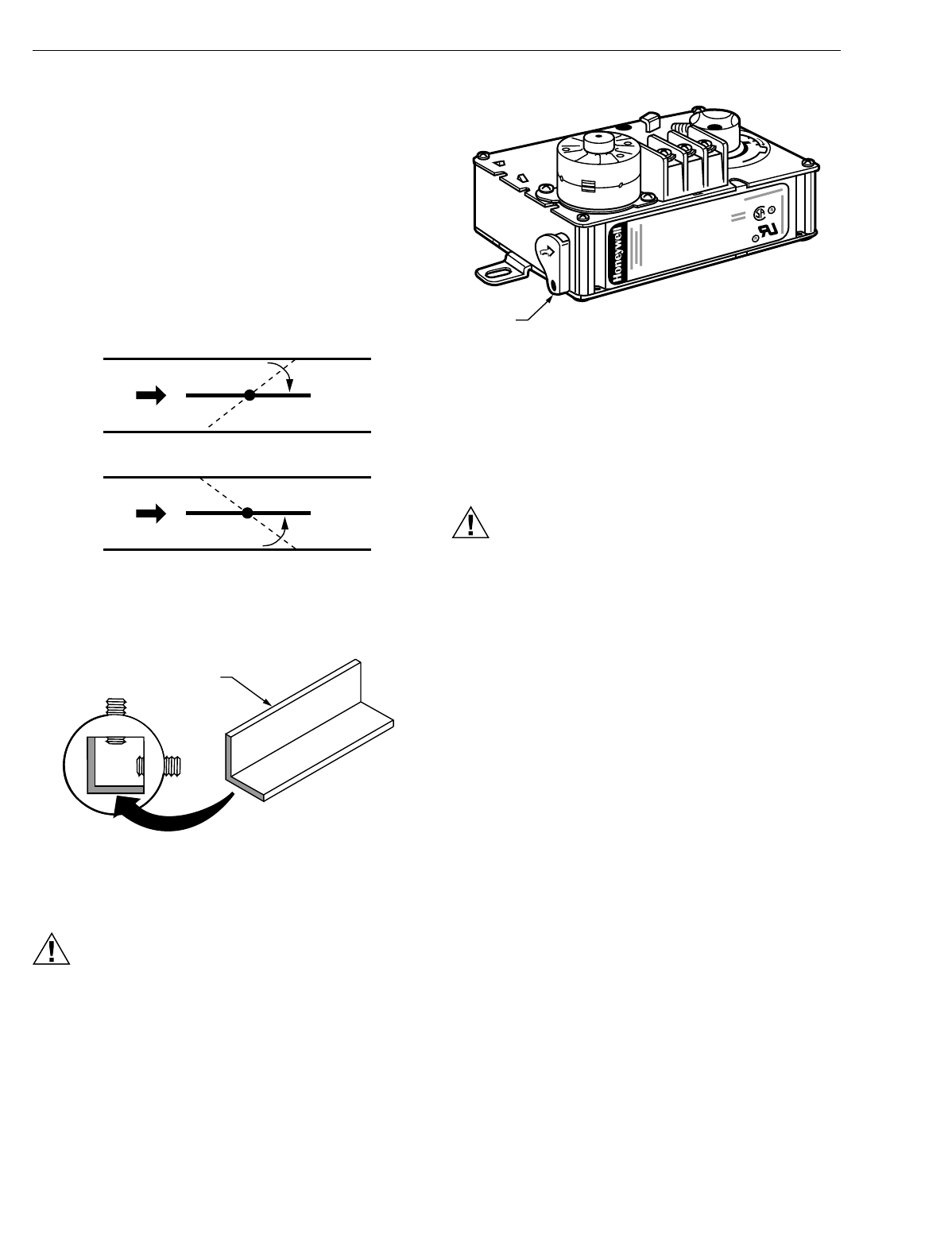 Honeywell