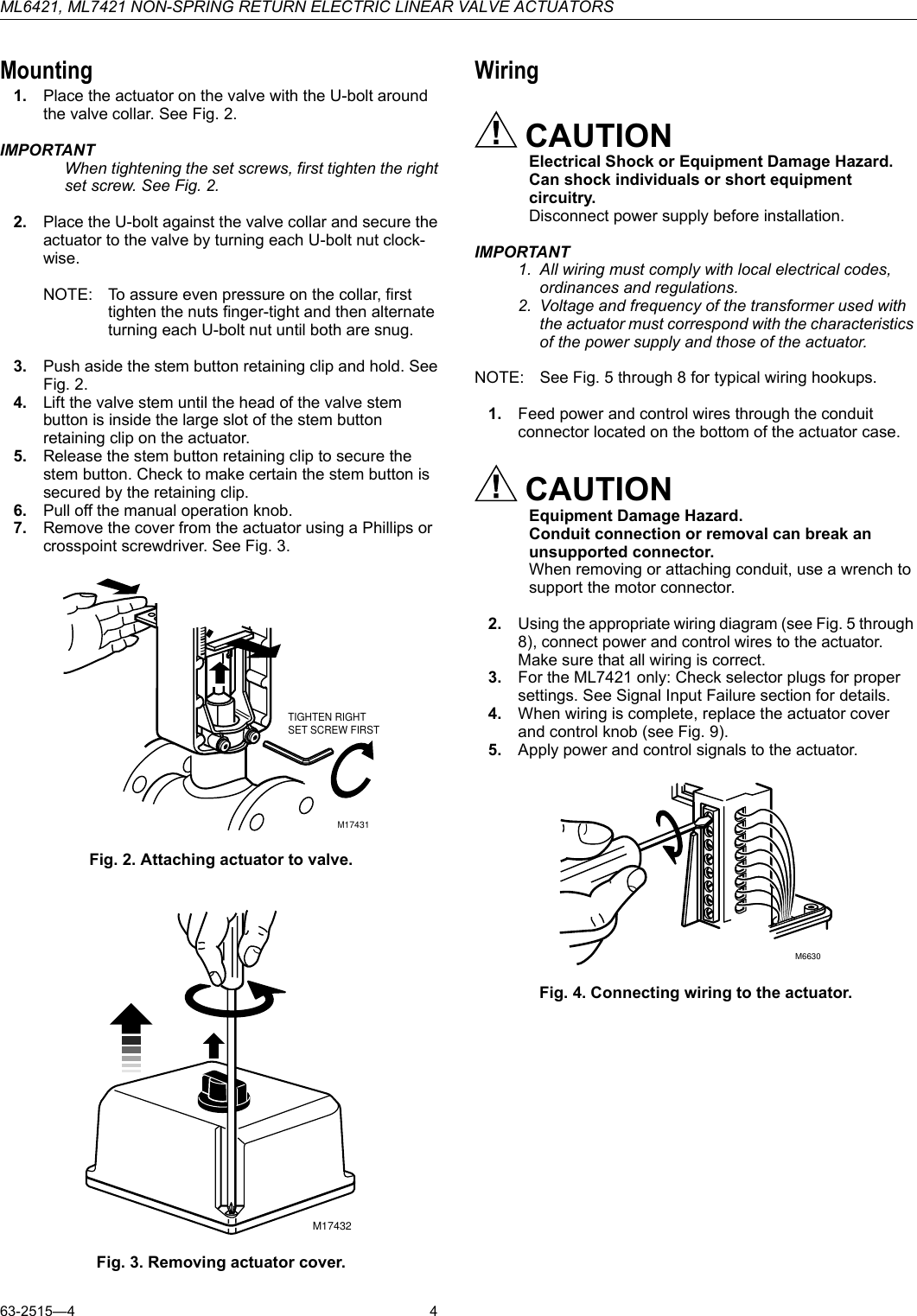 ML6421, ML7421 NON-SPRING RETURN ELECTRIC LINEAR VALVE ACTUATORS

Mounting

1. Place the actuator on the valve with the U-bolt around the valve collar. See Fig. 2.

IMPORTANT
When tightening the set screws, first tighten the right set screw. See Fig. 2.

2. Place the U-bolt against the valve collar and secure the actuator to the valve by turning each U-bolt nut clockwise.

NOTE: To assure even pressure on the collar, first tighten the nuts finger-tight and then alternate turning each U-bolt nut until both are snug.

3. Push aside the stem button retaining clip and hold. See Fig. 2.
4. Lift the valve stem until the head of the valve stem button is inside the large slot of the stem button retaining clip on the actuator.
5. Release the stem button retaining clip to secure the stem button. Check to make certain the stem button is secured by the retaining clip.
6. Pull off the manual operation knob.
7. Remove the cover from the actuator using a Phillips or crosspoint screwdriver. See Fig. 3.

TIGHTEN RIGHT SET SCREW FIRST

M17431

Fig. 2. Attaching actuator to valve.

M17432

Fig. 3. Removing actuator cover.

Wiring

CAUTION
Electrical Shock or Equipment Damage Hazard.
Can shock individuals or short equipment circuitry.
Disconnect power supply before installation.

IMPORTANT
1. All wiring must comply with local electrical codes, ordinances and regulations.
2. Voltage and frequency of the transformer used with the actuator must correspond with the characteristics of the power supply and those of the actuator.

NOTE: See Fig. 5 through 8 for typical wiring hookups.

1. Feed power and control wires through the conduit connector located on the bottom of the actuator case.

CAUTION
Equipment Damage Hazard.
Conduit connection or removal can break an unsupported connector.
When removing or attaching conduit, use a wrench to support the motor connector.

2. Using the appropriate wiring diagram (see Fig. 5 through 8), connect power and control wires to the actuator. Make sure that all wiring is correct.
3. For the ML7421 only: Check selector plugs for proper settings. See Signal Input Failure section for details.
4. When wiring is complete, replace the actuator cover and control knob (see Fig. 9).
5. Apply power and control signals to the actuator.

M6630

Fig. 4. Connecting wiring to the actuator.

63-2515—4 4