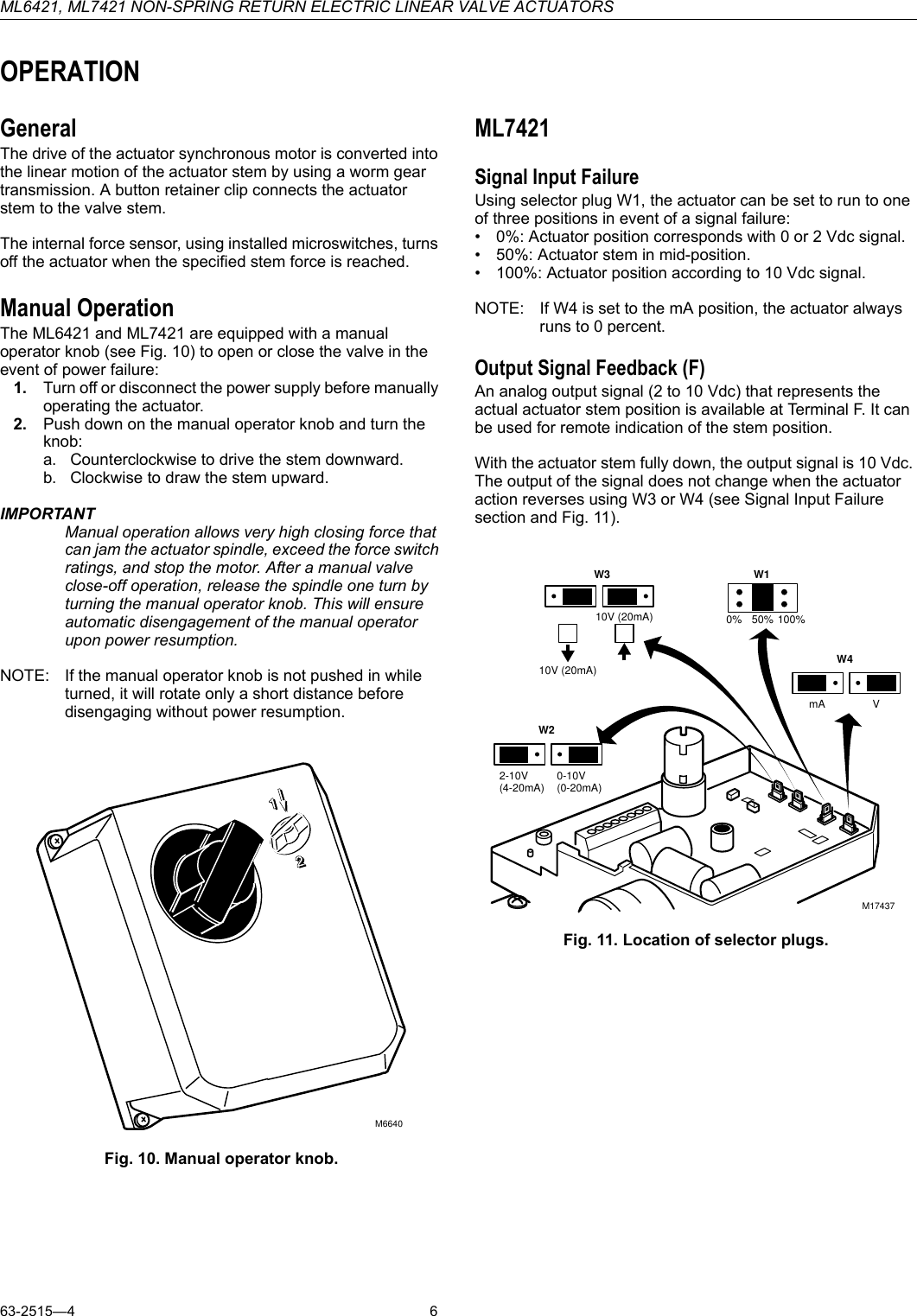 ML6421, ML7421 NON-SPRING RETURN ELECTRIC LINEAR VALVE ACTUATORS

OPERATION

General

The drive of the actuator synchronous motor is converted into the linear motion of the actuator stem by using a worm gear transmission. A button retainer clip connects the actuator stem to the valve stem.

The internal force sensor, using installed microswitches, turns off the actuator when the specified stem force is reached.

Manual Operation

The ML6421 and ML7421 are equipped with a manual operator knob (see Fig. 10) to open or close the valve in the event of power failure:

1. Turn off or disconnect the power supply before manually operating the actuator.
2. Push down on the manual operator knob and turn the knob:
a. Counterclockwise to drive the stem downward.
b. Clockwise to draw the stem upward.

IMPORTANT
Manual operation allows very high closing force that can jam the actuator spindle, exceed the force switch ratings, and stop the motor. After a manual valve close-off operation, release the spindle one turn by turning the manual operator knob. This will ensure automatic disengagement of the manual operator upon power resumption.

NOTE: If the manual operator knob is not pushed in while turned, it will rotate only a short distance before disengaging without power resumption.

1
2

M6640

Fig. 10. Manual operator knob.

ML7421

Signal Input Failure

Using selector plug W1, the actuator can be set to run to one of three positions in event of a signal failure:
• 0%: Actuator position corresponds with 0 or 2 Vdc signal.
• 50%: Actuator stem in mid-position.
• 100%: Actuator position according to 10 Vdc signal.

NOTE: If W4 is set to the mA position, the actuator always runs to 0 percent.

Output Signal Feedback (F)

An analog output signal (2 to 10 Vdc) that represents the actual actuator stem position is available at Terminal F. It can be used for remote indication of the stem position.

With the actuator stem fully down, the output signal is 10 Vdc. The output of the signal does not change when the actuator action reverses using W3 or W4 (see Signal Input Failure section and Fig. 11).

W3
10V (20mA)
10V (20mA)
W1
0% 50% 100%
W4
mA V
W2
2-10V (4-20mA)
0-10V (0-20mA)
M17437

Fig. 11. Location of selector plugs.

63-2515—4
6