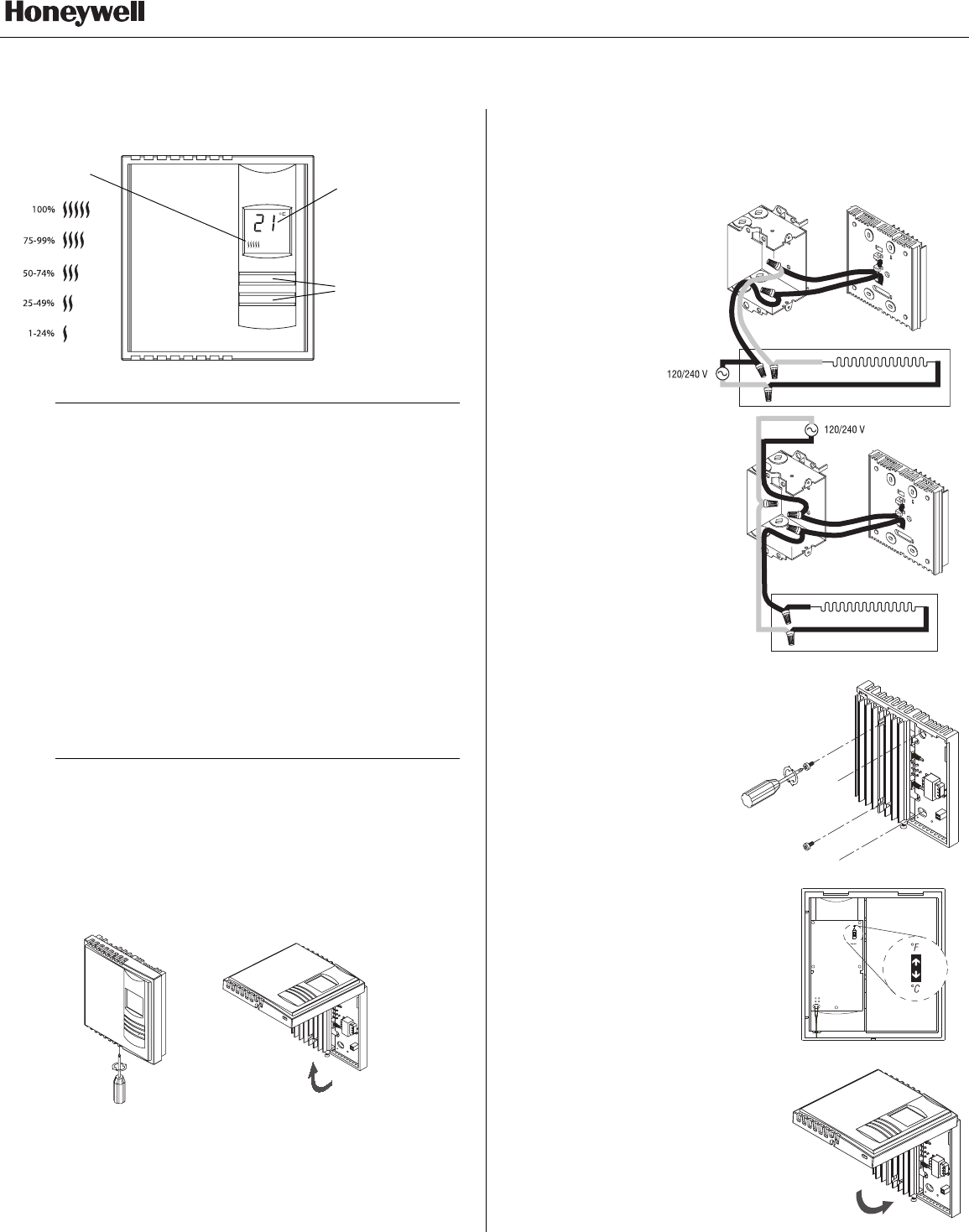 Honeywell

100%

75-99%

50-74%

25-49%

1-24%

21

120/240 V

120/240 V

°F

°C