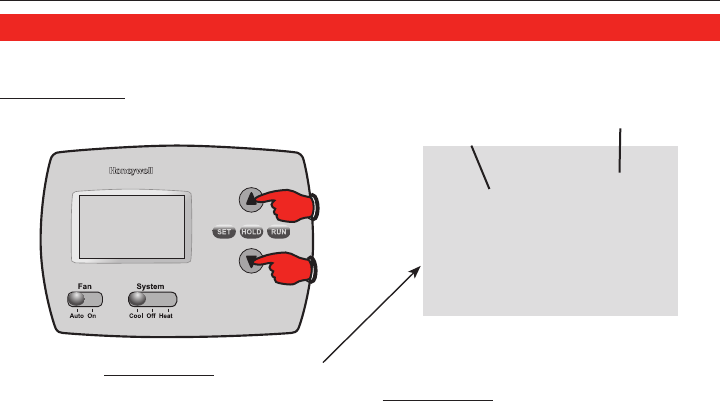 Honeywell

SET HOLD RUN

Fan
Auto On

System
Cool Off Heat