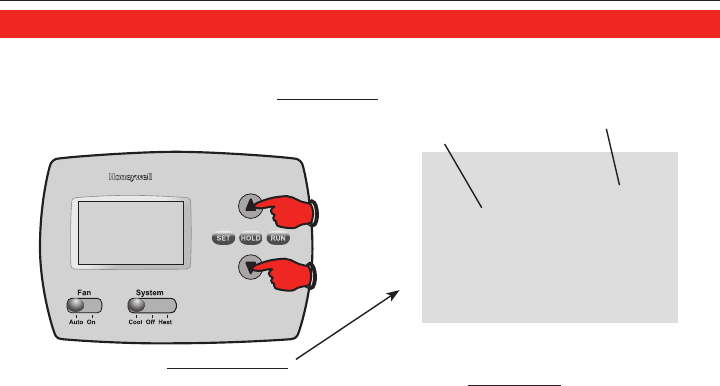 Honeywell

SET HOLD RUN

Fan
Auto On

System
Cool Off Heat