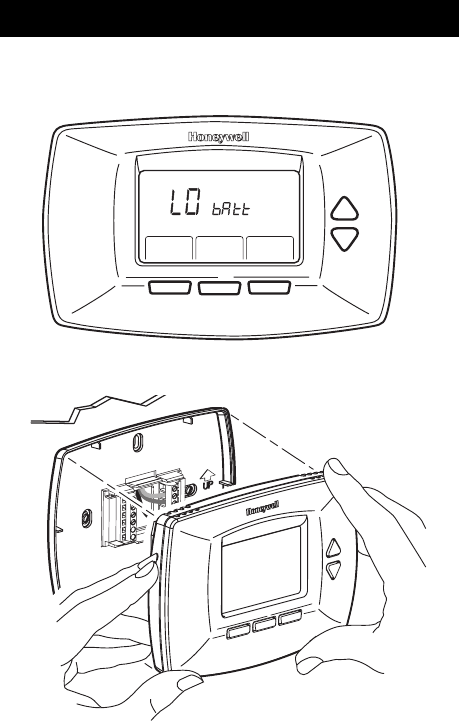 Honeywell

LO bAtt

UP

Honeywell