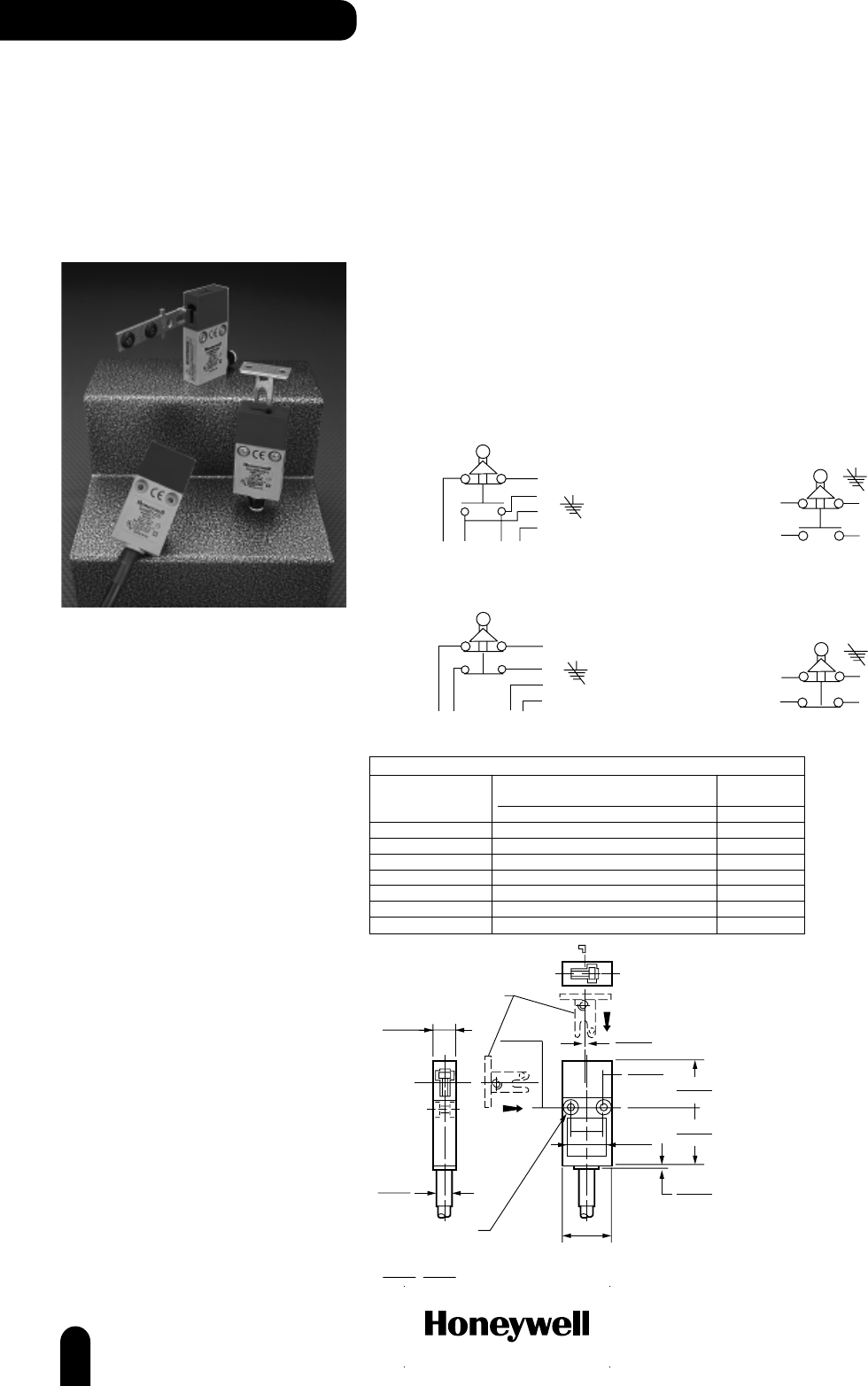 Honeywell