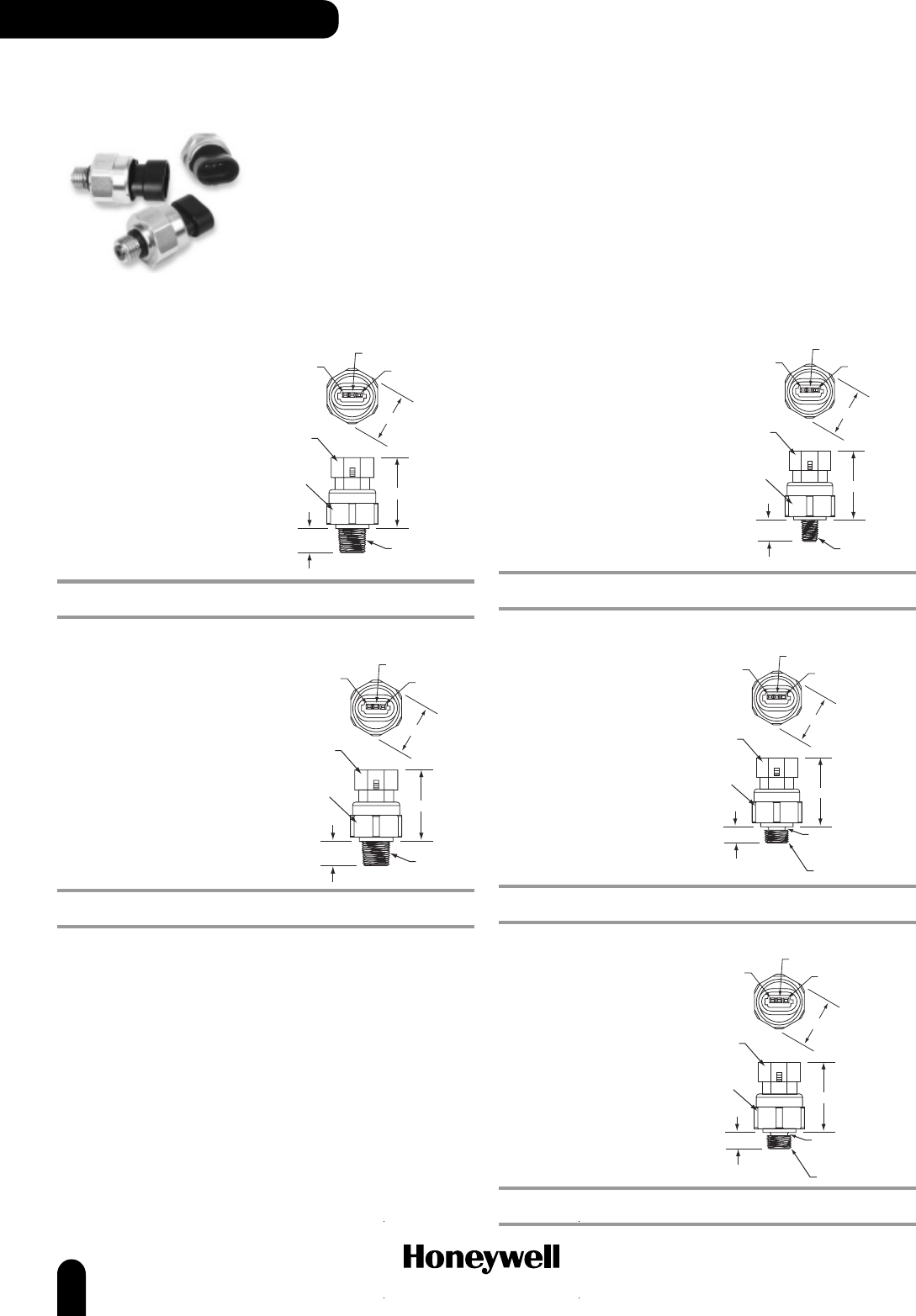 Honeywell