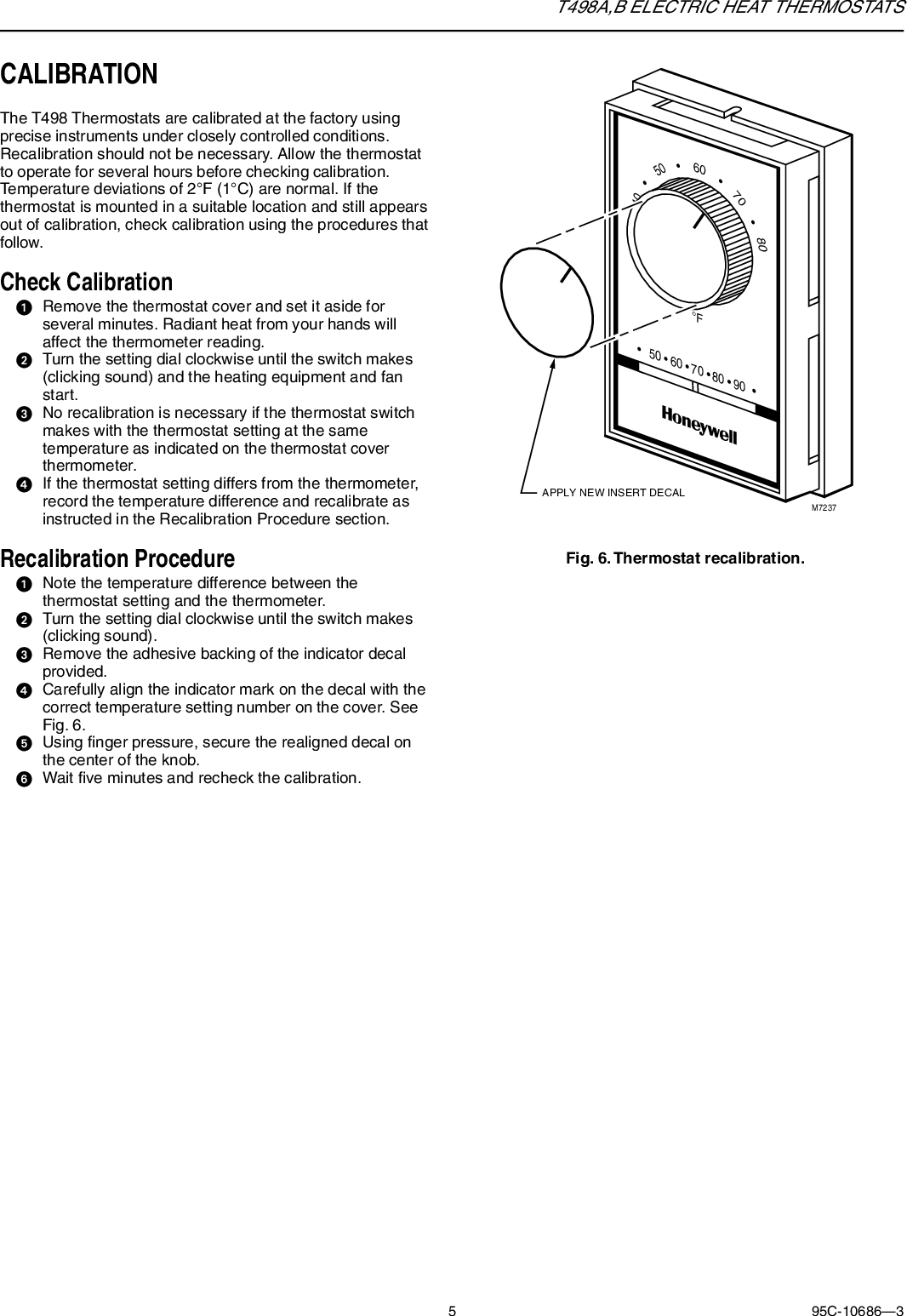 T498A,B ELECTRIC HEAT THERMOSTATS

CALIBRATION

The T498 Thermostats are calibrated at the factory using precise instruments under closely controlled conditions. Recalibration should not be necessary. Allow the thermostat to operate for several hours before checking calibration. Temperature deviations of 2°F (1°C) are normal. If the thermostat is mounted in a suitable location and still appears out of calibration, check calibration using the procedures that follow.

Check Calibration

1 Remove the thermostat cover and set it aside for several minutes. Radiant heat from your hands will affect the thermometer reading.
2 Turn the setting dial clockwise until the switch makes (clicking sound) and the heating equipment and fan start.
3 No recalibration is necessary if the thermostat switch makes with the thermostat setting at the same temperature as indicated on the thermostat cover thermometer.
4 If the thermostat setting differs from the thermometer, record the temperature difference and recalibrate as instructed in the Recalibration Procedure section.

Recalibration Procedure

1 Note the temperature difference between the thermostat setting and the thermometer.
2 Turn the setting dial clockwise until the switch makes (clicking sound).
3 Remove the adhesive backing of the indicator decal provided.
4 Carefully align the indicator mark on the decal with the correct temperature setting number on the cover. See Fig. 6.
5 Using finger pressure, secure the realigned decal on the center of the knob.
6 Wait five minutes and recheck the calibration.

50 60 70 80
°F
50 60 70 80 90
Honeywell
APPLY NEW INSERT DECAL
M7237

Fig. 6. Thermostat recalibration.

5

95C-10686—3