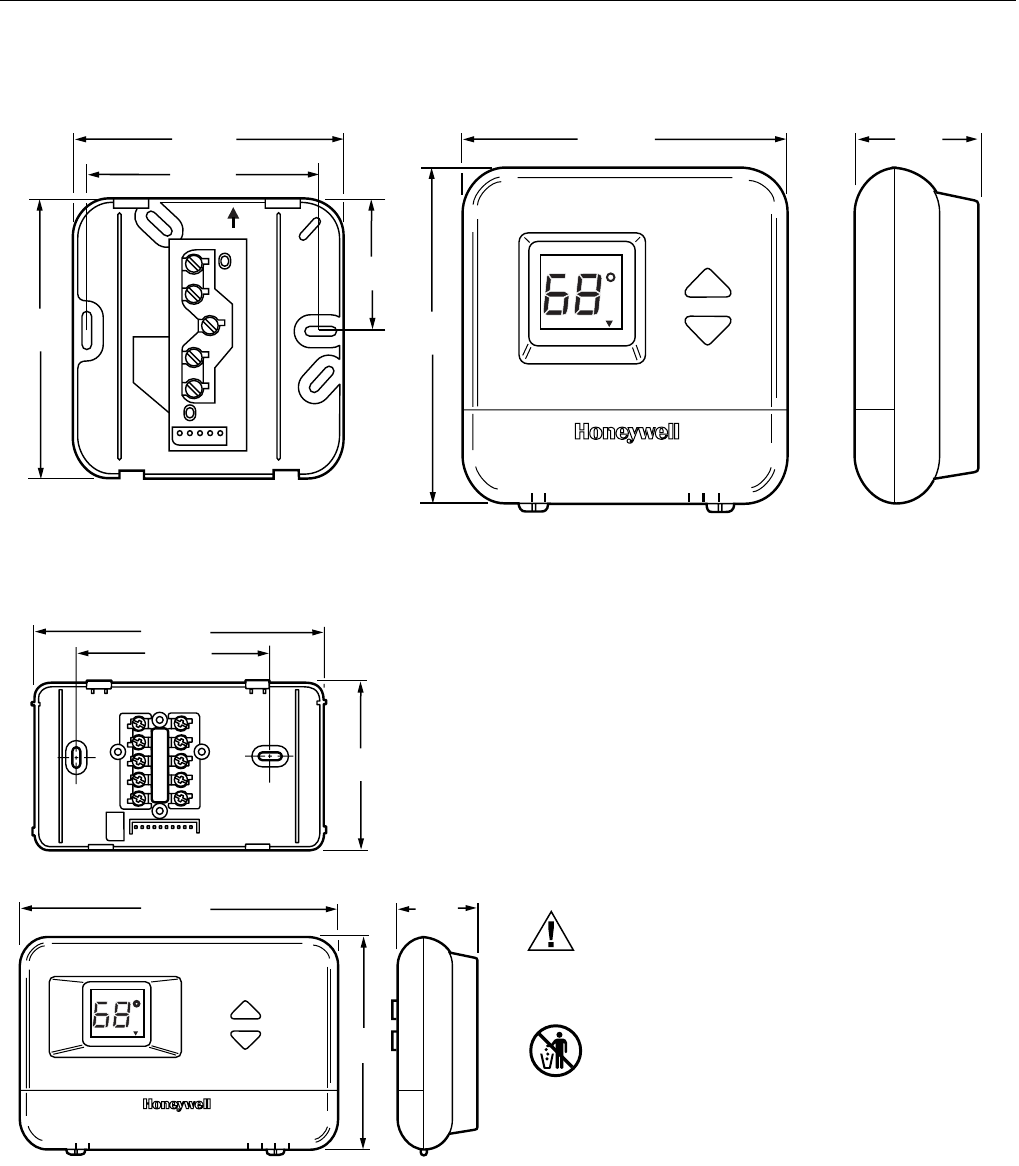 68°

Honeywell

68°

Honeywell