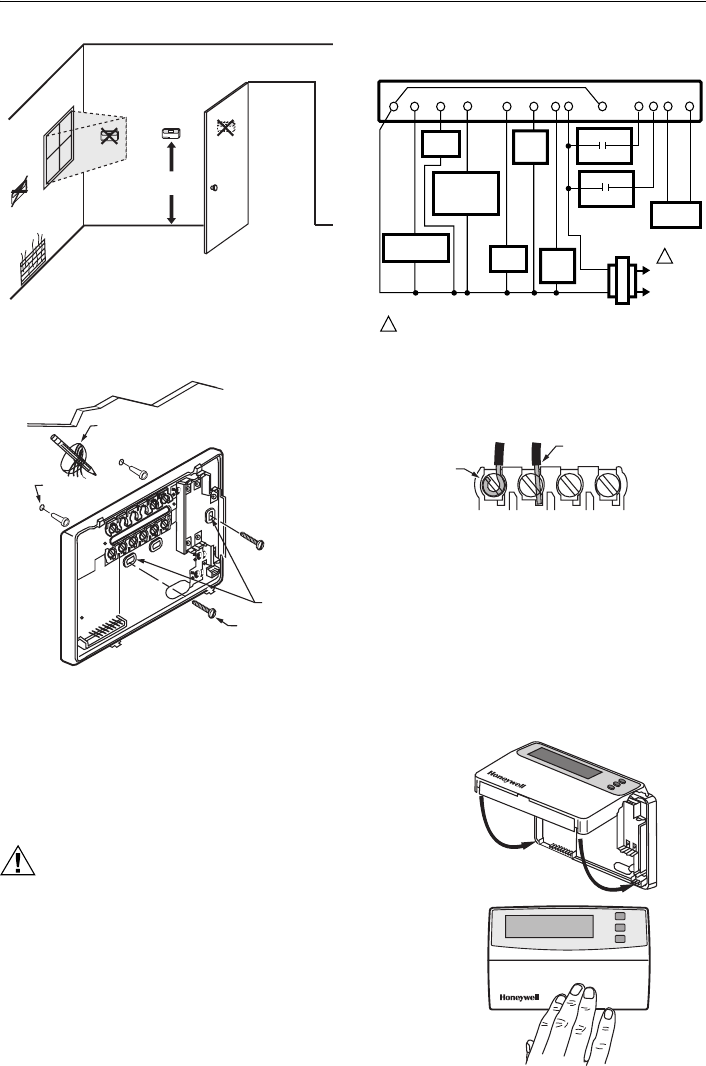 Honeywell

Honeywell