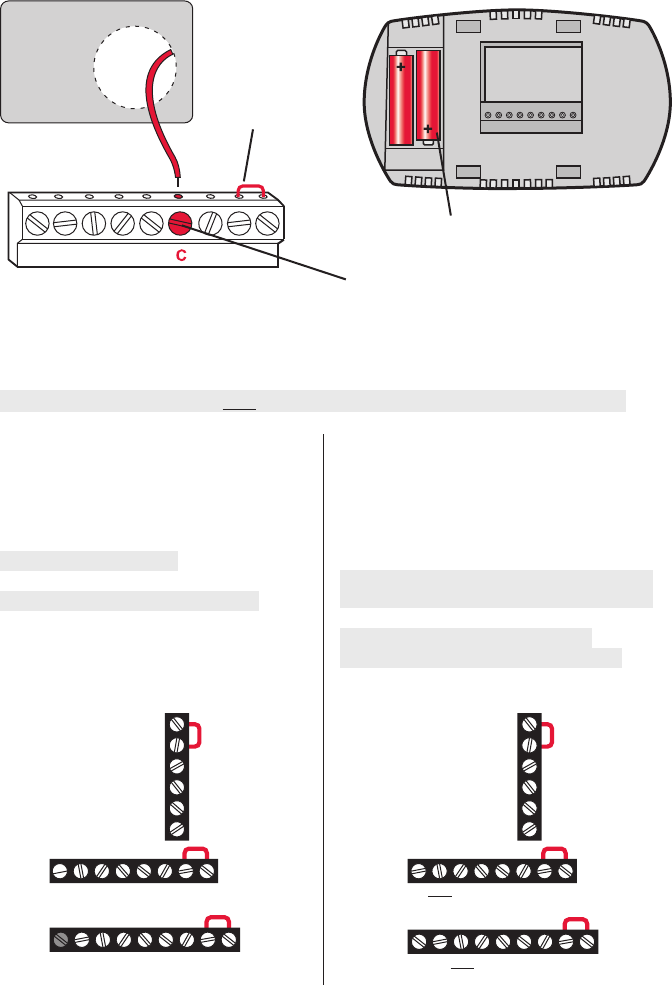 +

+

C