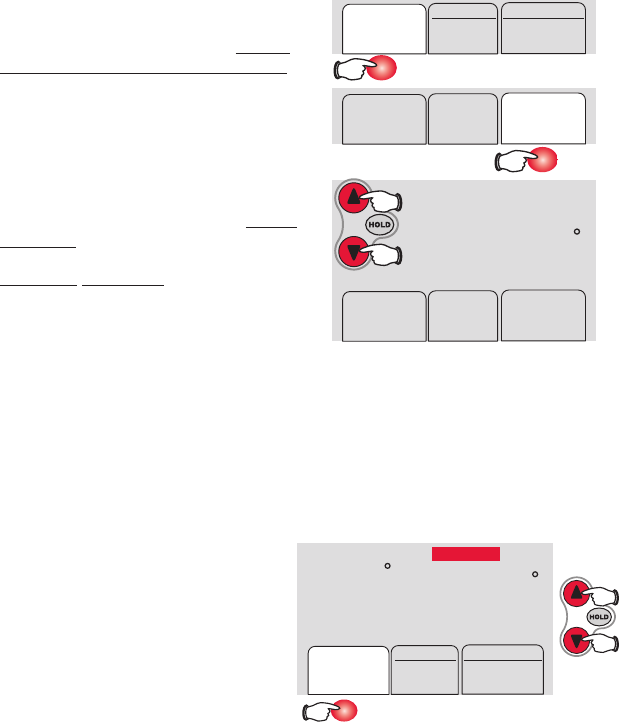 HOLD

HOLD