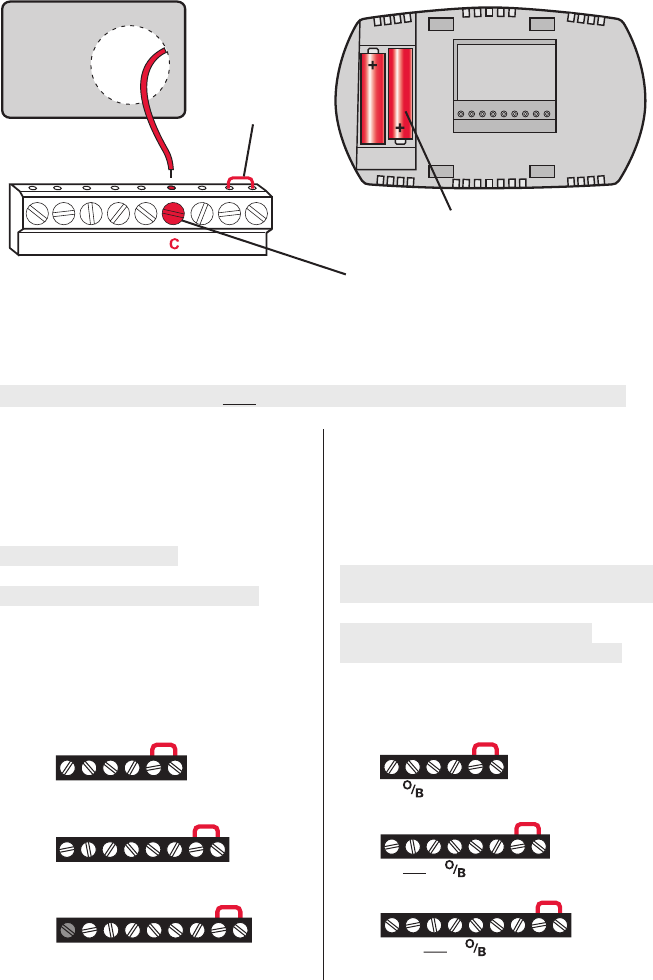 C

O/B

O/B

O/B