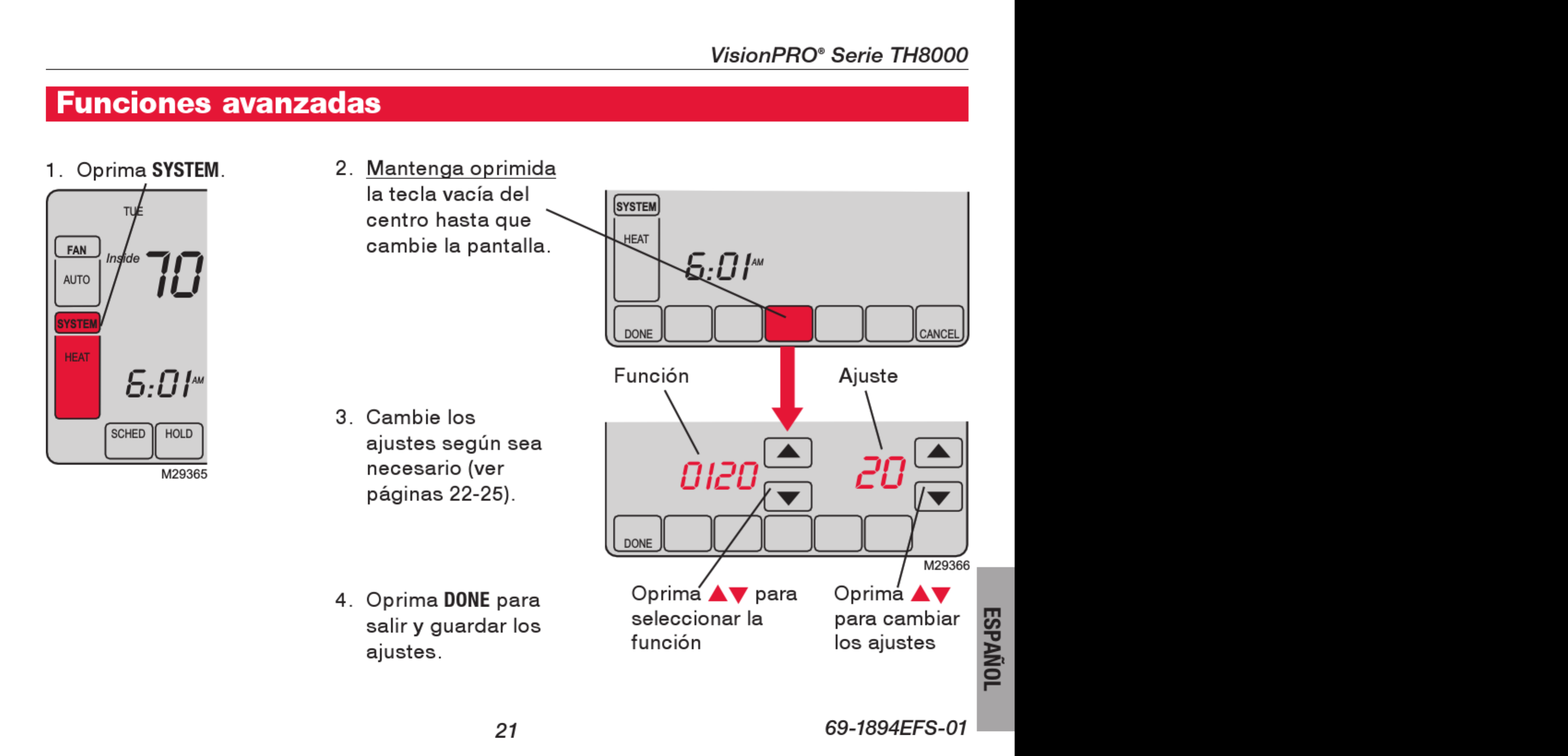 VisionPRO® Serie TH8000

Funciones avanzadas

1. Oprima SYSTEM.

TUE
FAN
AUTO
Inside 70
SYSTEM
HEAT
6:01 AM
SCHED HOLD
M29365

2. Mantenga oprimida la tecla vacía del centro hasta que cambie la pantalla.

SYSTEM
HEAT
6:01 AM
DONE CANCEL

Función
Ajuste

0120
20
DONE
M29366

3. Cambie los ajustes según sea necesario (ver páginas 22-25).

4. Oprima DONE para salir y guardar los ajustes.

Oprima ▲▼ para seleccionar la función

Oprima ▲▼ para cambiar los ajustes

ESPAÑOL

21

69-1894EFS-01