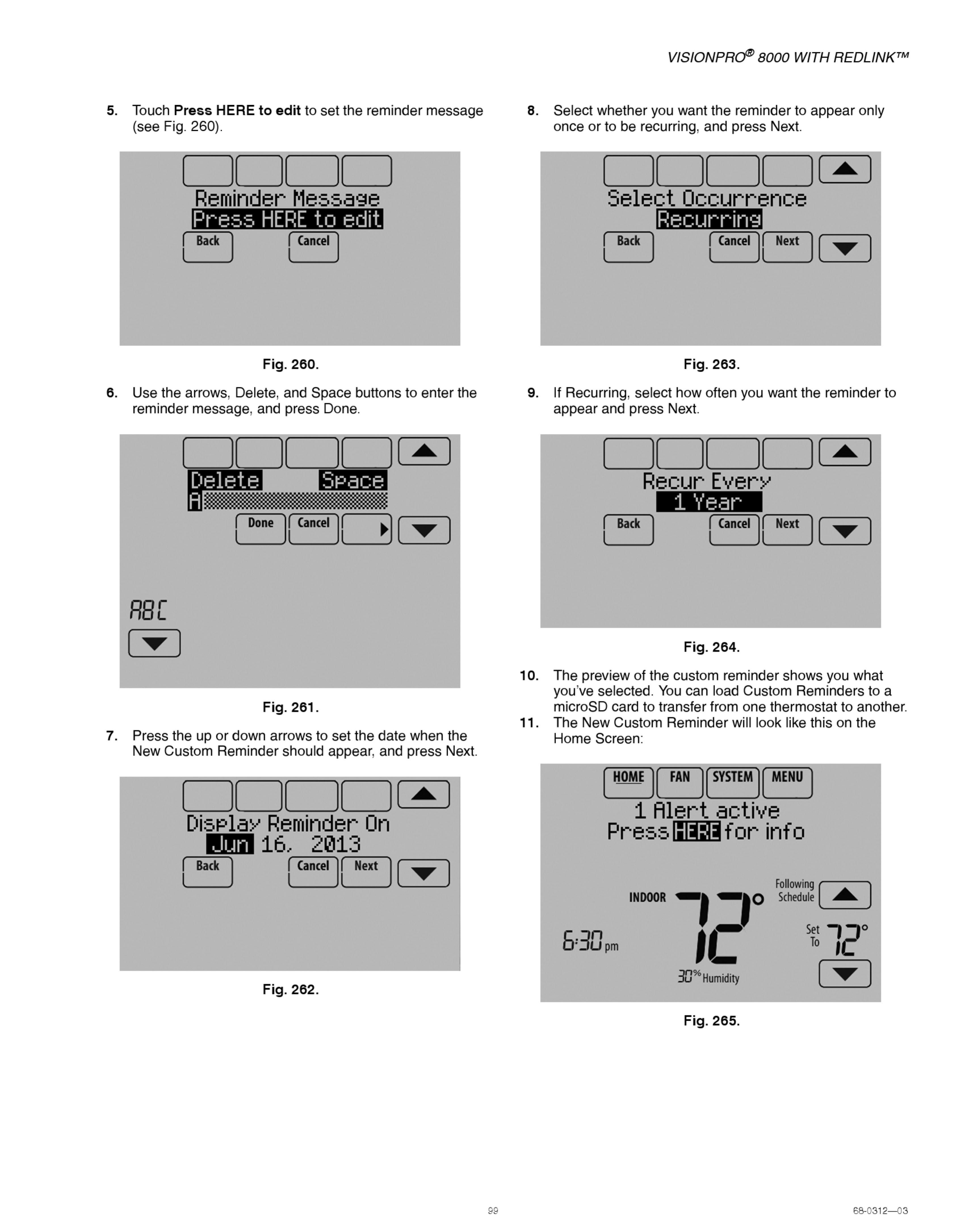 VISIONPRO® 8000 WITH REDLINK™

5. Touch **Press HERE to edit** to set the reminder message (see Fig. 260).

Reminder Message
Press HERE to edit
Back
Cancel

Fig. 260.

6. Use the arrows, Delete, and Space buttons to enter the reminder message, and press Done.

Delete
Space
A
Done
Cancel
ABC

Fig. 261.

7. Press the up or down arrows to set the date when the New Custom Reminder should appear, and press Next.

Display Reminder On
Jun 16, 2013
Back
Cancel
Next

Fig. 262.

8. Select whether you want the reminder to appear only once or to be recurring, and press Next.

Select Occurrence
Recurring
Back
Cancel
Next

Fig. 263.

9. If Recurring, select how often you want the reminder to appear and press Next.

Recur Every
1 Year
Back
Cancel
Next

Fig. 264.

10. The preview of the custom reminder shows you what you've selected. You can load Custom Reminders to a microSD card to transfer from one thermostat to another.
11. The New Custom Reminder will look like this on the Home Screen:

HOME
FAN
SYSTEM
MENU
1 Alert active
Press HERE for info
INDOOR
72°
Following Schedule
6:30 pm
Set To
72°
30% Humidity

Fig. 265.

99

68-0312—03