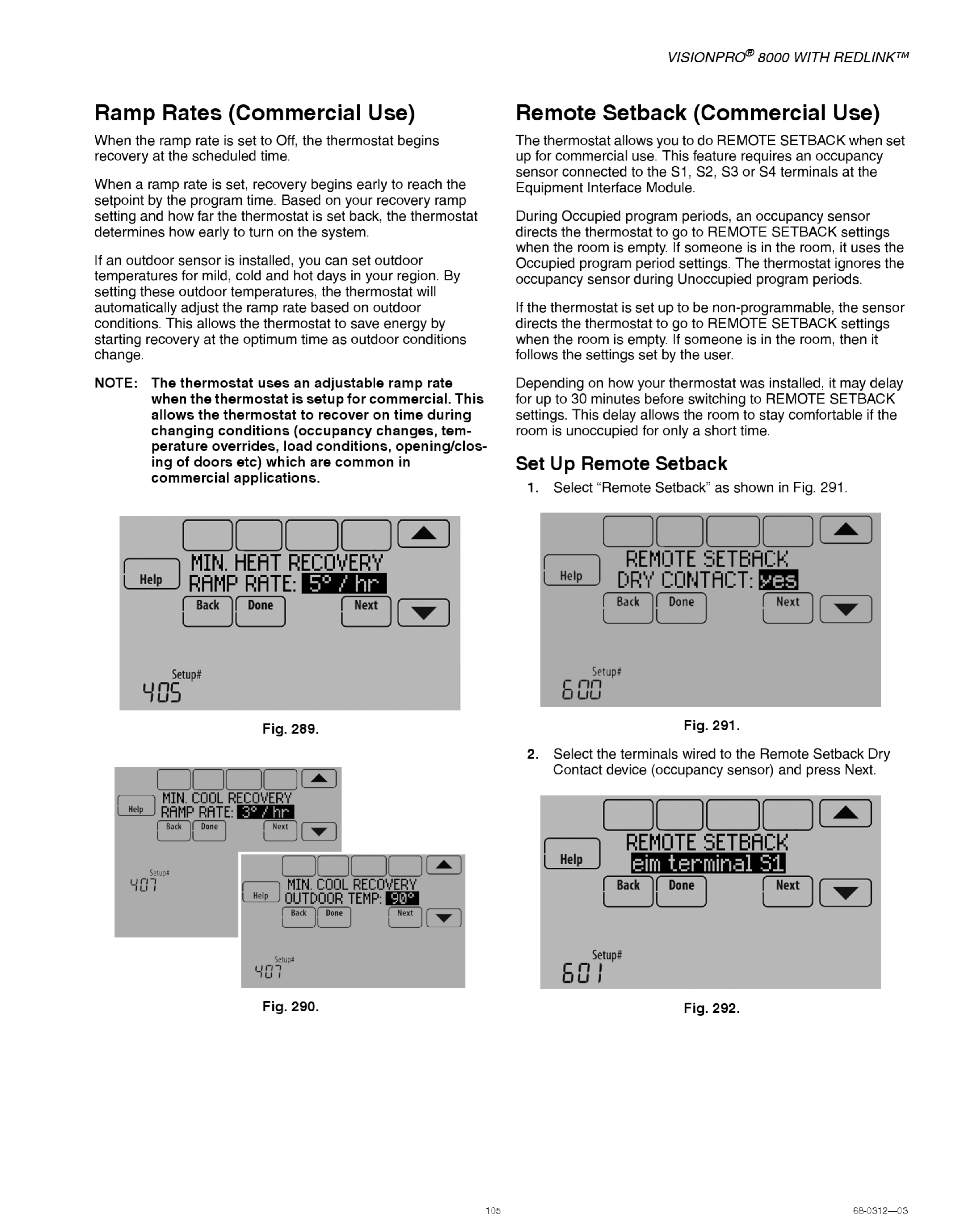 VISIONPRO® 8000 WITH REDLINK™

Ramp Rates (Commercial Use)

When the ramp rate is set to Off, the thermostat begins recovery at the scheduled time.

When a ramp rate is set, recovery begins early to reach the setpoint by the program time. Based on your recovery ramp setting and how far the thermostat is set back, the thermostat determines how early to turn on the system.

If an outdoor sensor is installed, you can set outdoor temperatures for mild, cold and hot days in your region. By setting these outdoor temperatures, the thermostat will automatically adjust the ramp rate based on outdoor conditions. This allows the thermostat to save energy by starting recovery at the optimum time as outdoor conditions change.

NOTE: The thermostat uses an adjustable ramp rate when the thermostat is setup for commercial. This allows the thermostat to recover on time during changing conditions (occupancy changes, temperature overrides, load conditions, opening/closing of doors etc) which are common in commercial applications.

Help
MIN. HEAT RECOVERY
RAMP RATE: 5° / hr
Back Done Next
Setup#
405

Fig. 289.

Help
MIN. COOL RECOVERY
RAMP RATE: 3° / hr
Back Done Next
Setup#
407

Help
MIN. COOL RECOVERY
OUTDOOR TEMP: 90°
Back Done Next
Setup#
407

Fig. 290.

Remote Setback (Commercial Use)

The thermostat allows you to do REMOTE SETBACK when set up for commercial use. This feature requires an occupancy sensor connected to the S1, S2, S3 or S4 terminals at the Equipment Interface Module.

During Occupied program periods, an occupancy sensor directs the thermostat to go to REMOTE SETBACK settings when the room is empty. If someone is in the room, it uses the Occupied program period settings. The thermostat ignores the occupancy sensor during Unoccupied program periods.

If the thermostat is set up to be non-programmable, the sensor directs the thermostat to go to REMOTE SETBACK settings when the room is empty. If someone is in the room, then it follows the settings set by the user.

Depending on how your thermostat was installed, it may delay for up to 30 minutes before switching to REMOTE SETBACK settings. This delay allows the room to stay comfortable if the room is unoccupied for only a short time.

Set Up Remote Setback

1. Select “Remote Setback” as shown in Fig. 291.

Help
REMOTE SETBACK
DRY CONTACT: yes
Back Done Next
Setup#
600

Fig. 291.

2. Select the terminals wired to the Remote Setback Dry Contact device (occupancy sensor) and press Next.

Help
REMOTE SETBACK
eim terminal S1
Back Done Next
Setup#
601

Fig. 292.

105

68-0312—03