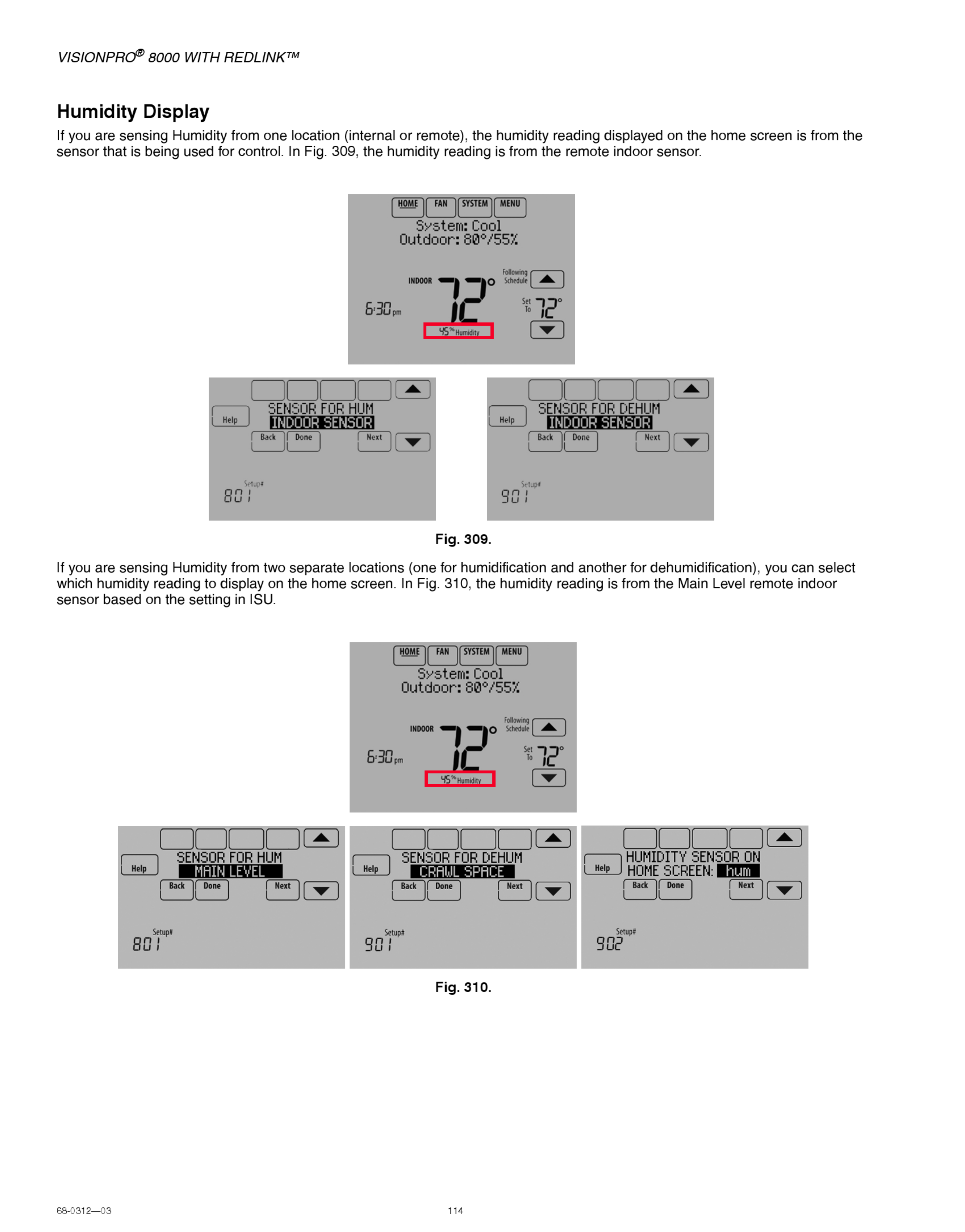 VISIONPRO® 8000 WITH REDLINK™

Humidity Display

If you are sensing Humidity from one location (internal or remote), the humidity reading displayed on the home screen is from the sensor that is being used for control. In Fig. 309, the humidity reading is from the remote indoor sensor.

HOME FAN SYSTEM MENU
System: Cool
Outdoor: 80°/55%
INDOOR 72°
Following Schedule
6:30 pm
Set To 72°
45% Humidity

Help
SENSOR FOR HUM
INDOOR SENSOR
Back Done Next
Setup#
801

Help
SENSOR FOR DEHUM
INDOOR SENSOR
Back Done Next
Setup#
901

Fig. 309.

If you are sensing Humidity from two separate locations (one for humidification and another for dehumidification), you can select which humidity reading to display on the home screen. In Fig. 310, the humidity reading is from the Main Level remote indoor sensor based on the setting in ISU.

HOME FAN SYSTEM MENU
System: Cool
Outdoor: 80°/55%
INDOOR 72°
Following Schedule
6:30 pm
Set To 72°
45% Humidity

Help
SENSOR FOR HUM
MAIN LEVEL
Back Done Next
Setup#
801

Help
SENSOR FOR DEHUM
CRAWL SPACE
Back Done Next
Setup#
901

Help
HUMIDITY SENSOR ON
HOME SCREEN: hum
Back Done Next
Setup#
902

Fig. 310.

68-0312—03

114