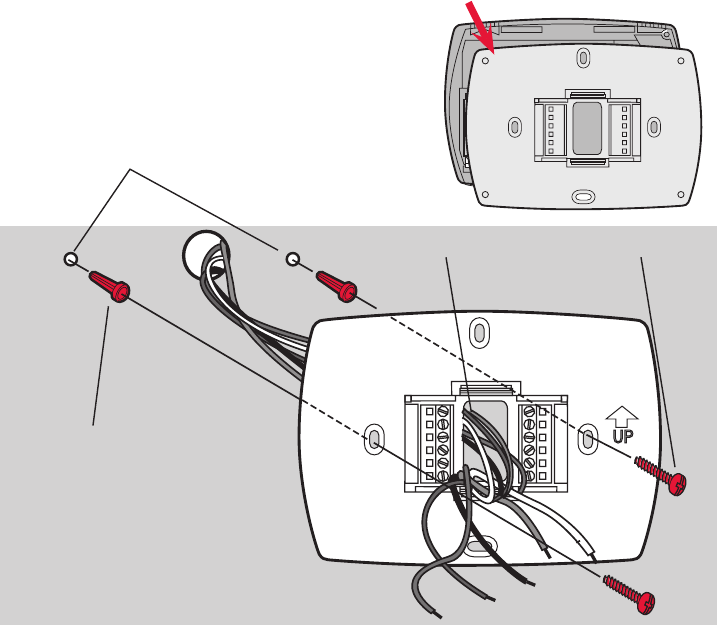 UP