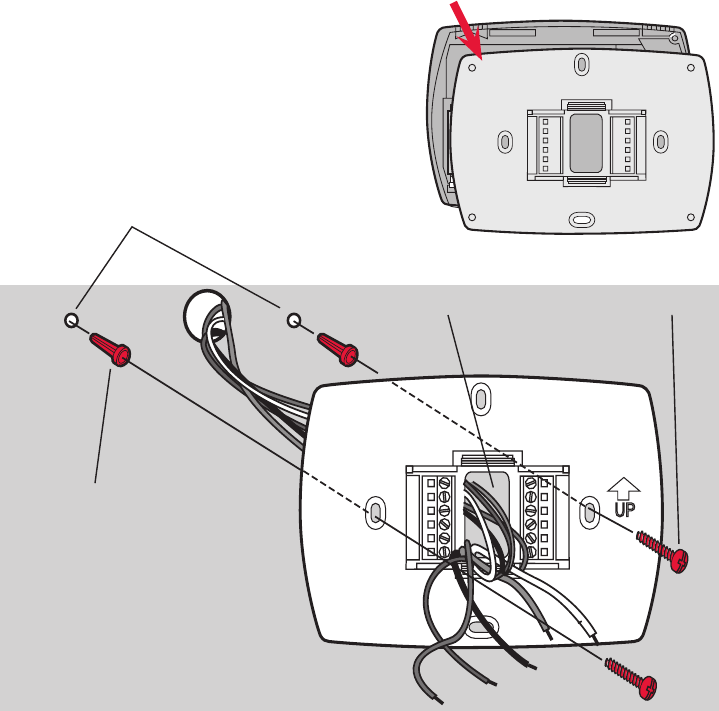 UP