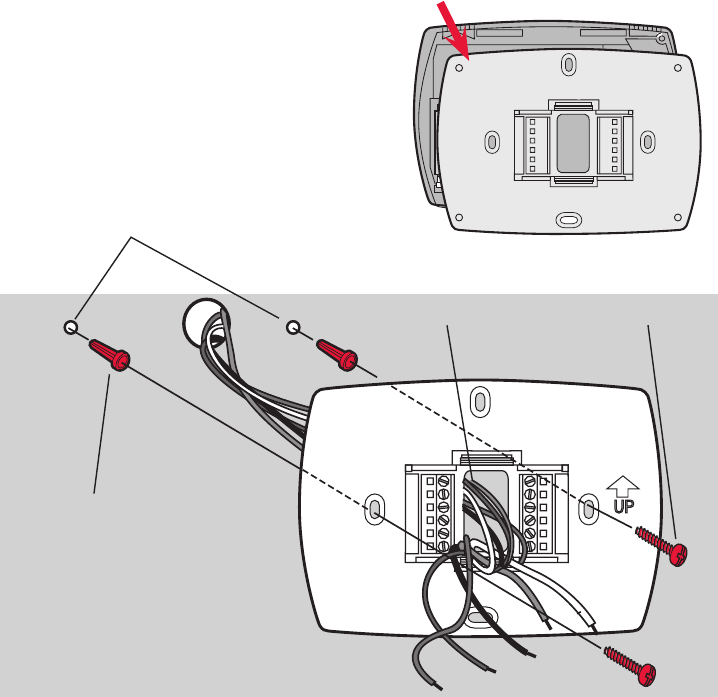 UP