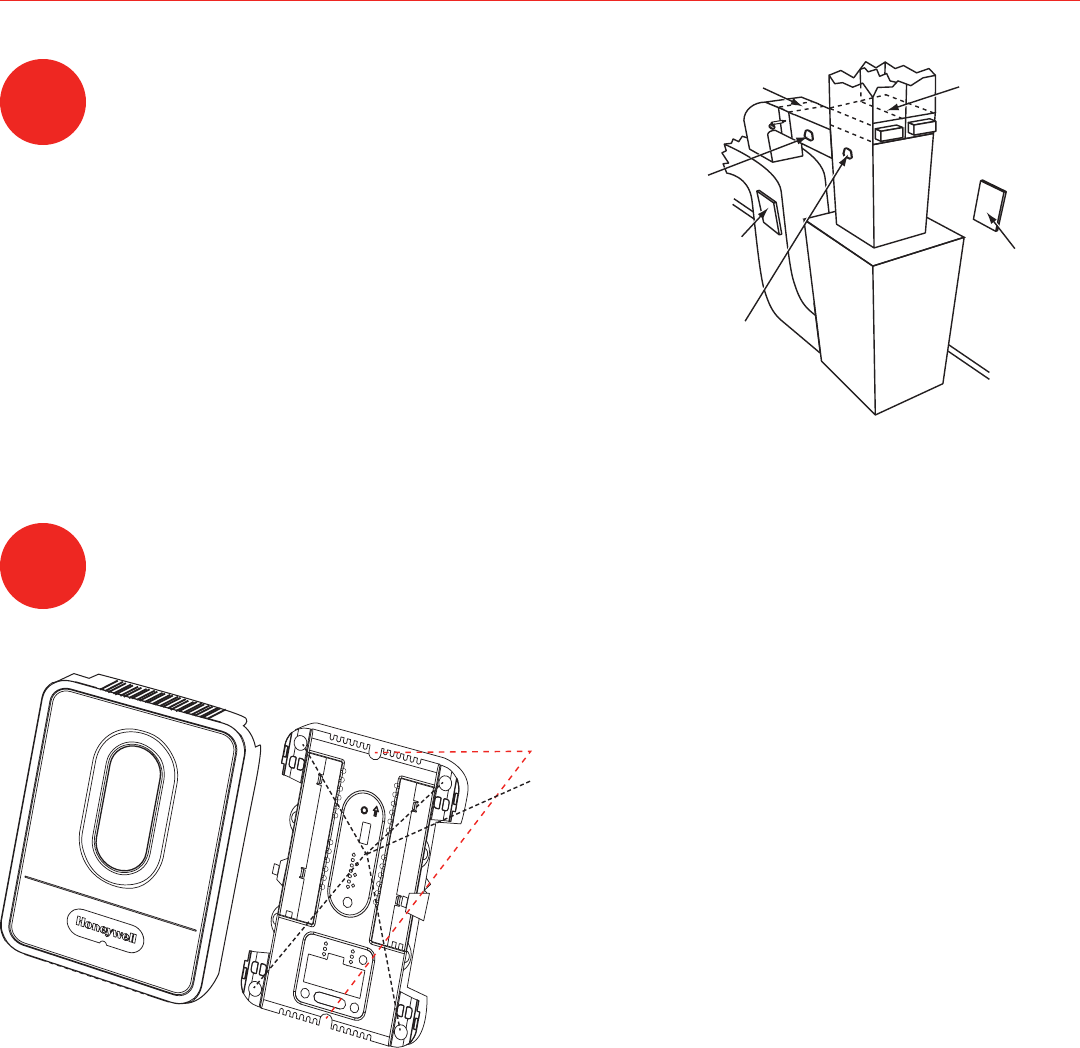 Honeywell