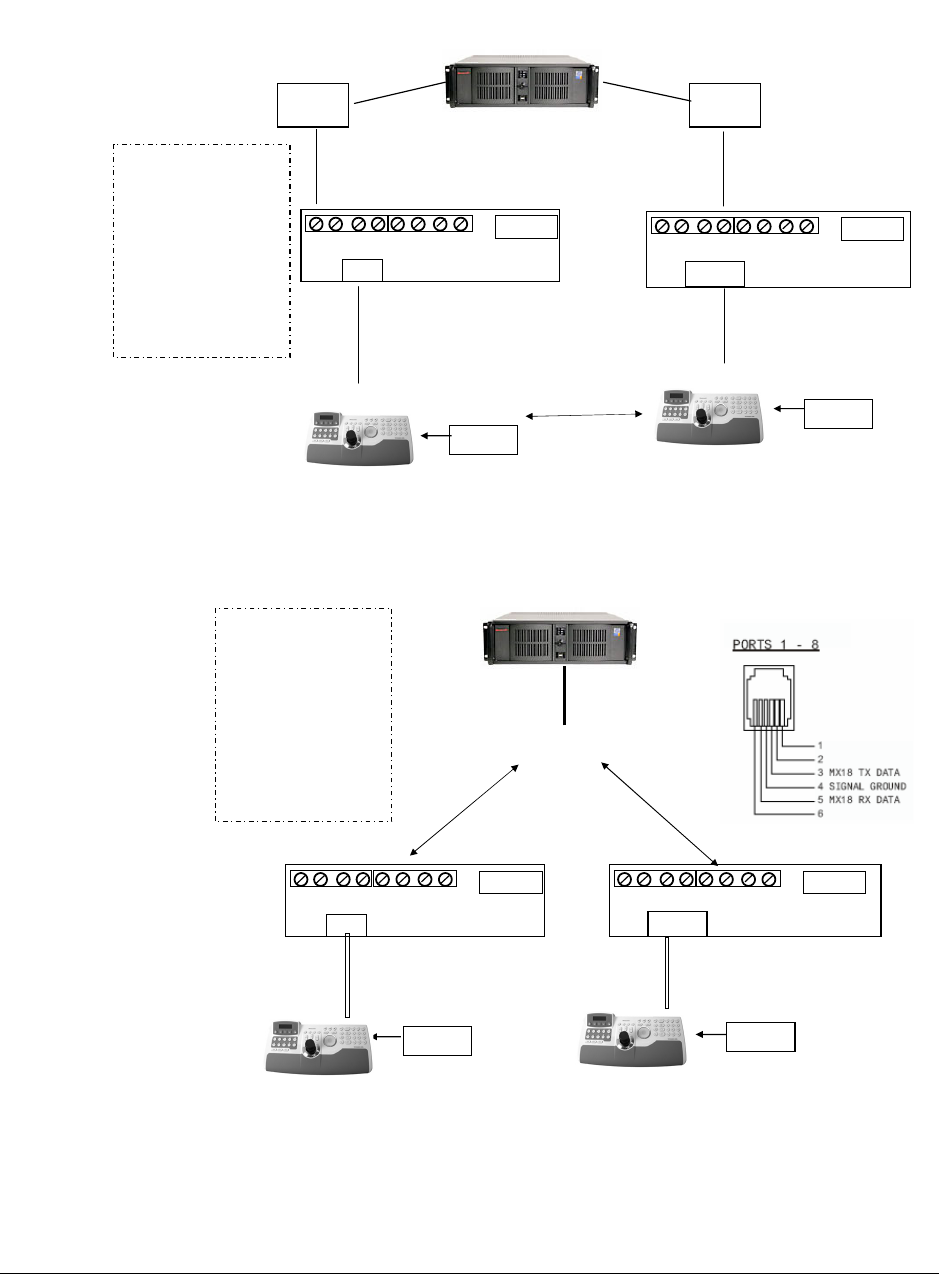 PORTS 1 - 8

1
2
3 MX18 TX DATA
4 SIGNAL GROUND
5 MX18 RX DATA
6