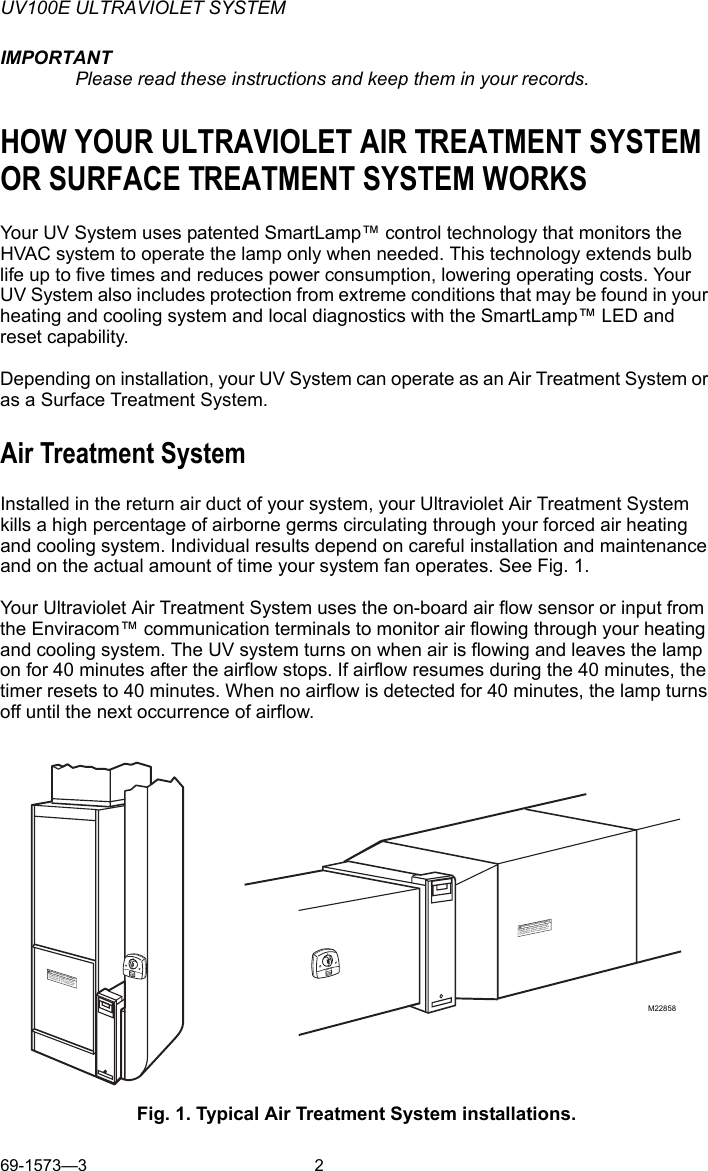 UV100E ULTRAVIOLET SYSTEM

IMPORTANT
Please read these instructions and keep them in your records.

HOW YOUR ULTRAVIOLET AIR TREATMENT SYSTEM OR SURFACE TREATMENT SYSTEM WORKS

Your UV System uses patented SmartLamp™ control technology that monitors the HVAC system to operate the lamp only when needed. This technology extends bulb life up to five times and reduces power consumption, lowering operating costs. Your UV System also includes protection from extreme conditions that may be found in your heating and cooling system and local diagnostics with the SmartLamp™ LED and reset capability.

Depending on installation, your UV System can operate as an Air Treatment System or as a Surface Treatment System.

Air Treatment System

Installed in the return air duct of your system, your Ultraviolet Air Treatment System kills a high percentage of airborne germs circulating through your forced air heating and cooling system. Individual results depend on careful installation and maintenance and on the actual amount of time your system fan operates. See Fig. 1.

Your Ultraviolet Air Treatment System uses the on-board air flow sensor or input from the Enviracom™ communication terminals to monitor air flowing through your heating and cooling system. The UV system turns on when air is flowing and leaves the lamp on for 40 minutes after the airflow stops. If airflow resumes during the 40 minutes, the timer resets to 40 minutes. When no airflow is detected for 40 minutes, the lamp turns off until the next occurrence of airflow.

M22858

Fig. 1. Typical Air Treatment System installations.

69-1573—3 2