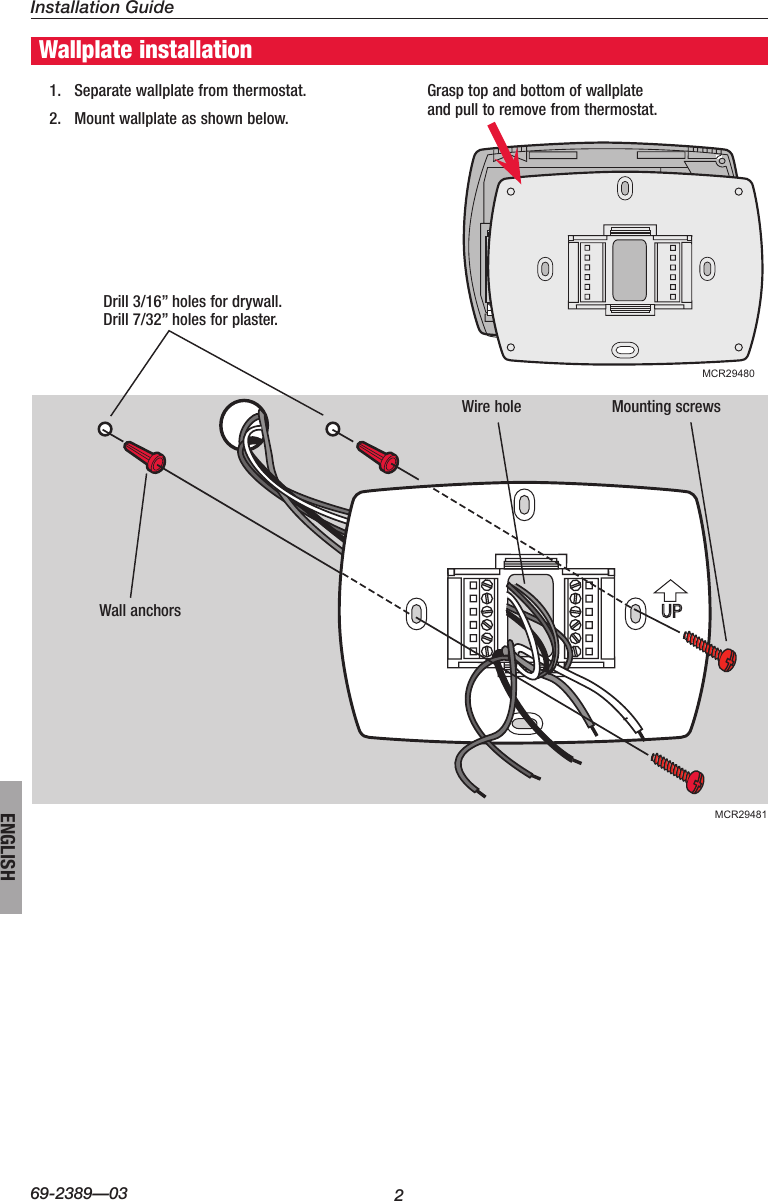 Installation Guide

Wallplate installation

1. Separate wallplate from thermostat.

2. Mount wallplate as shown below.

Grasp top and bottom of wallplate and pull to remove from thermostat.

MCR29480

Drill 3/16” holes for drywall.
Drill 7/32” holes for plaster.

Wire hole

Mounting screws

Wall anchors

UP

MCR29481

ENGLISH

69-2389—03

2