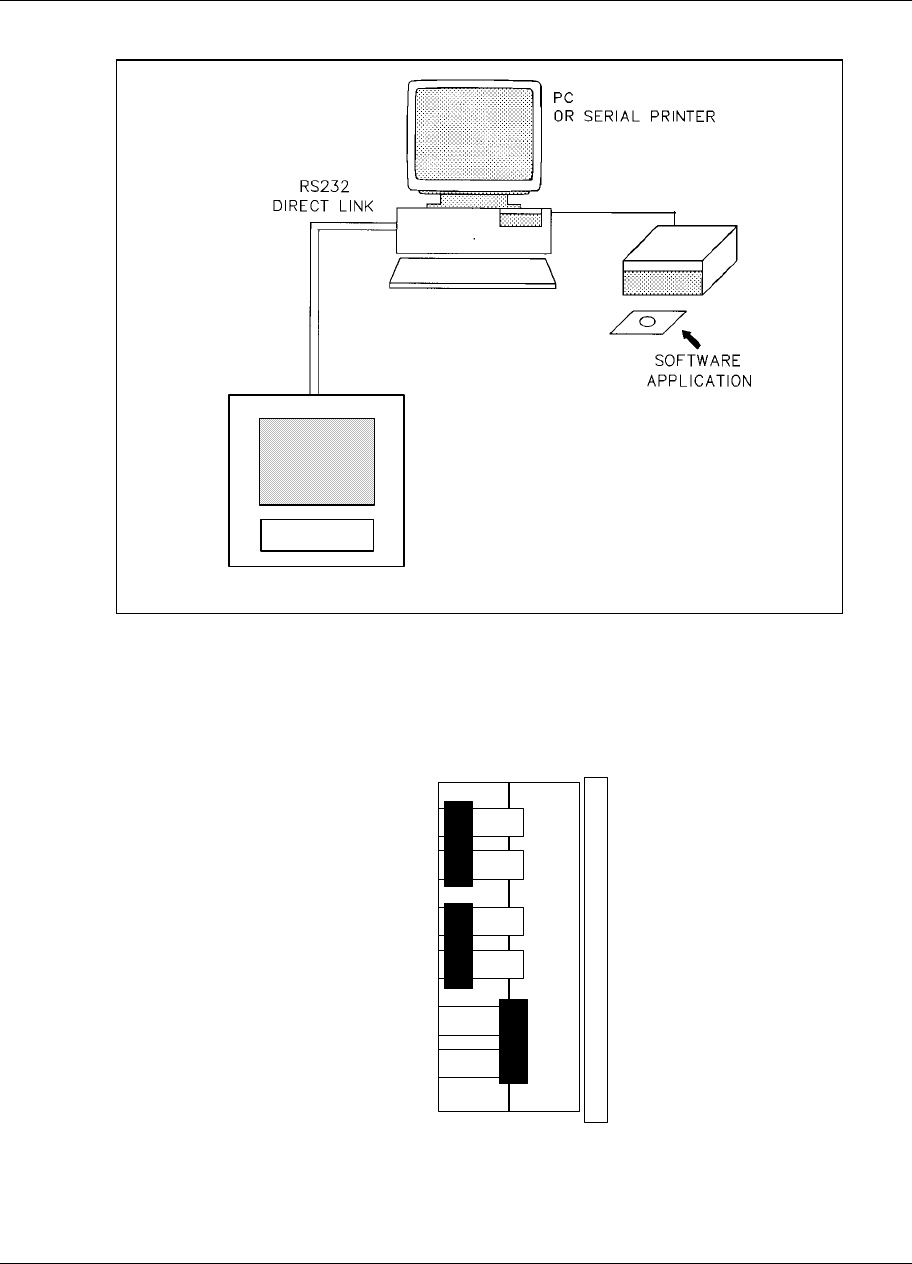 PC
OR SERIAL PRINTER

RS232
DIRECT LINK

SOFTWARE
APPLICATION