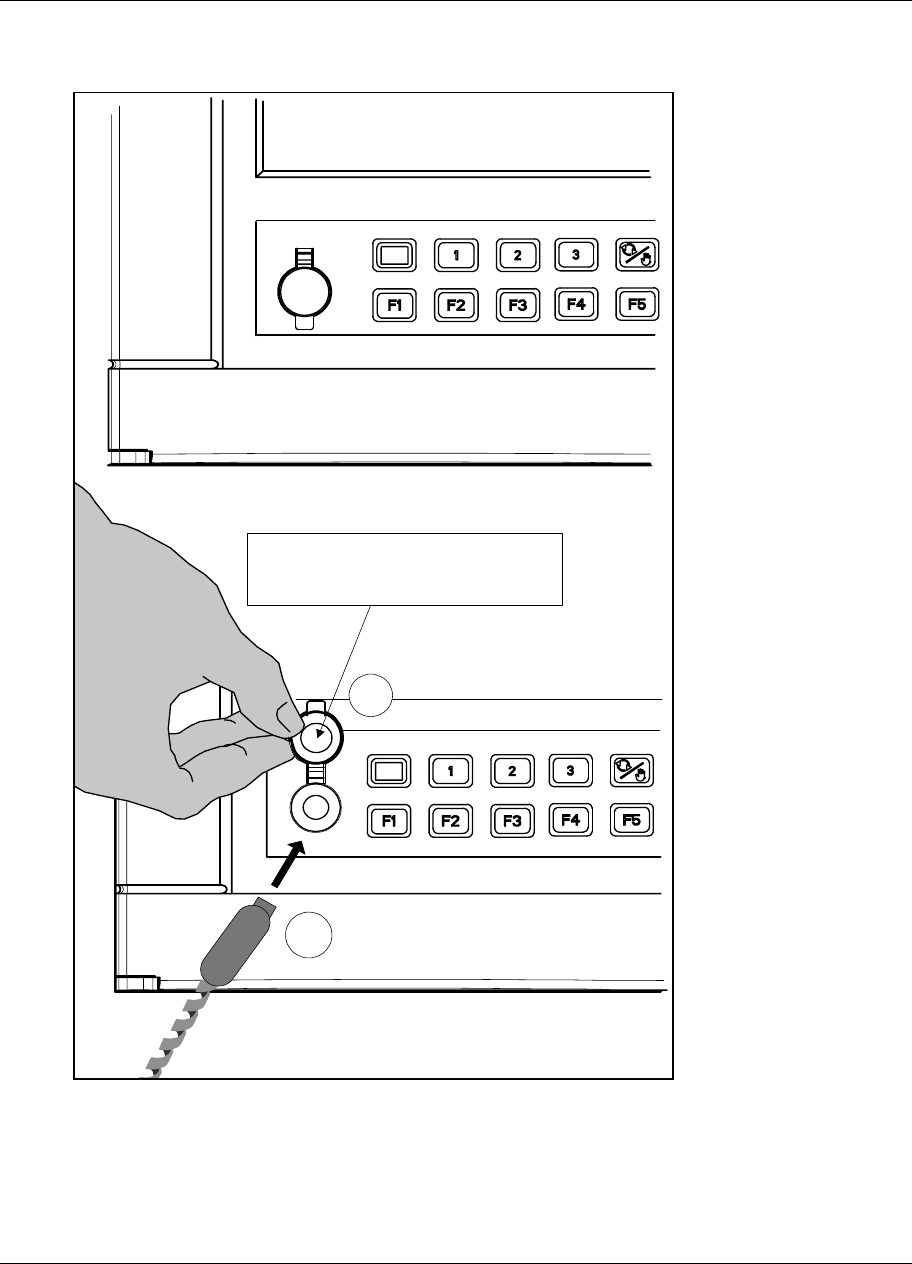 1
2
3
F1
F2
F3
F4
F5

1
2
3
F1
F2
F3
F4
F5