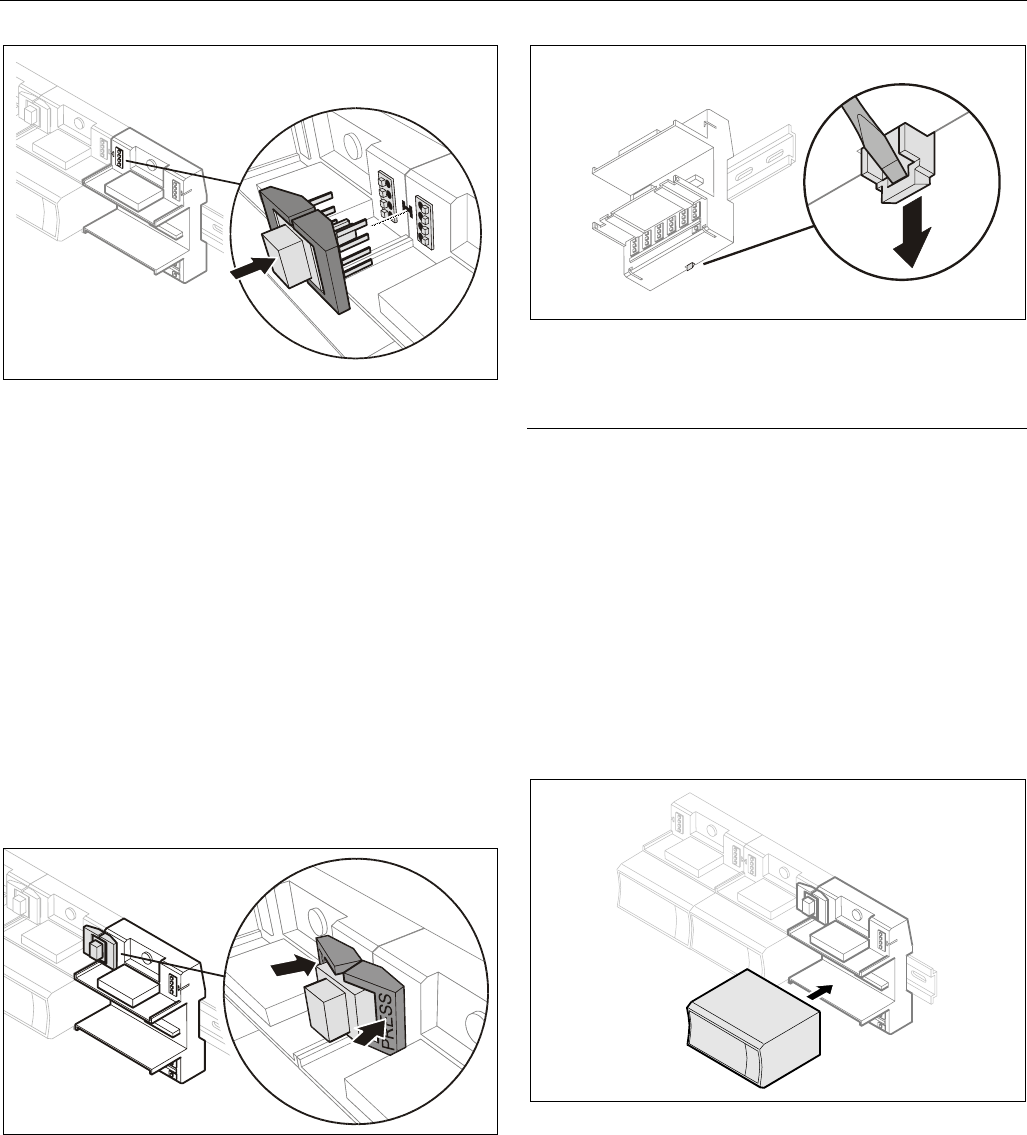 PRESS