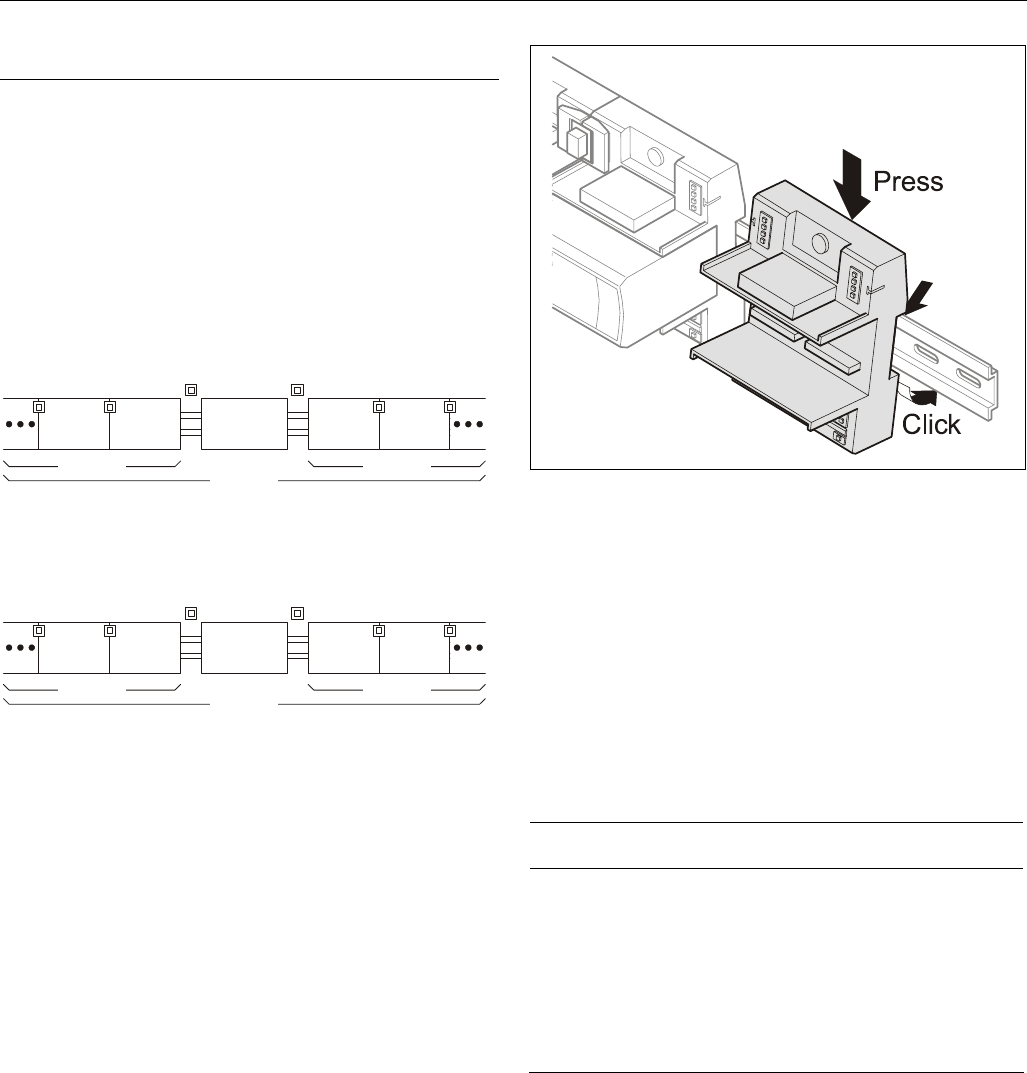 Press

Click