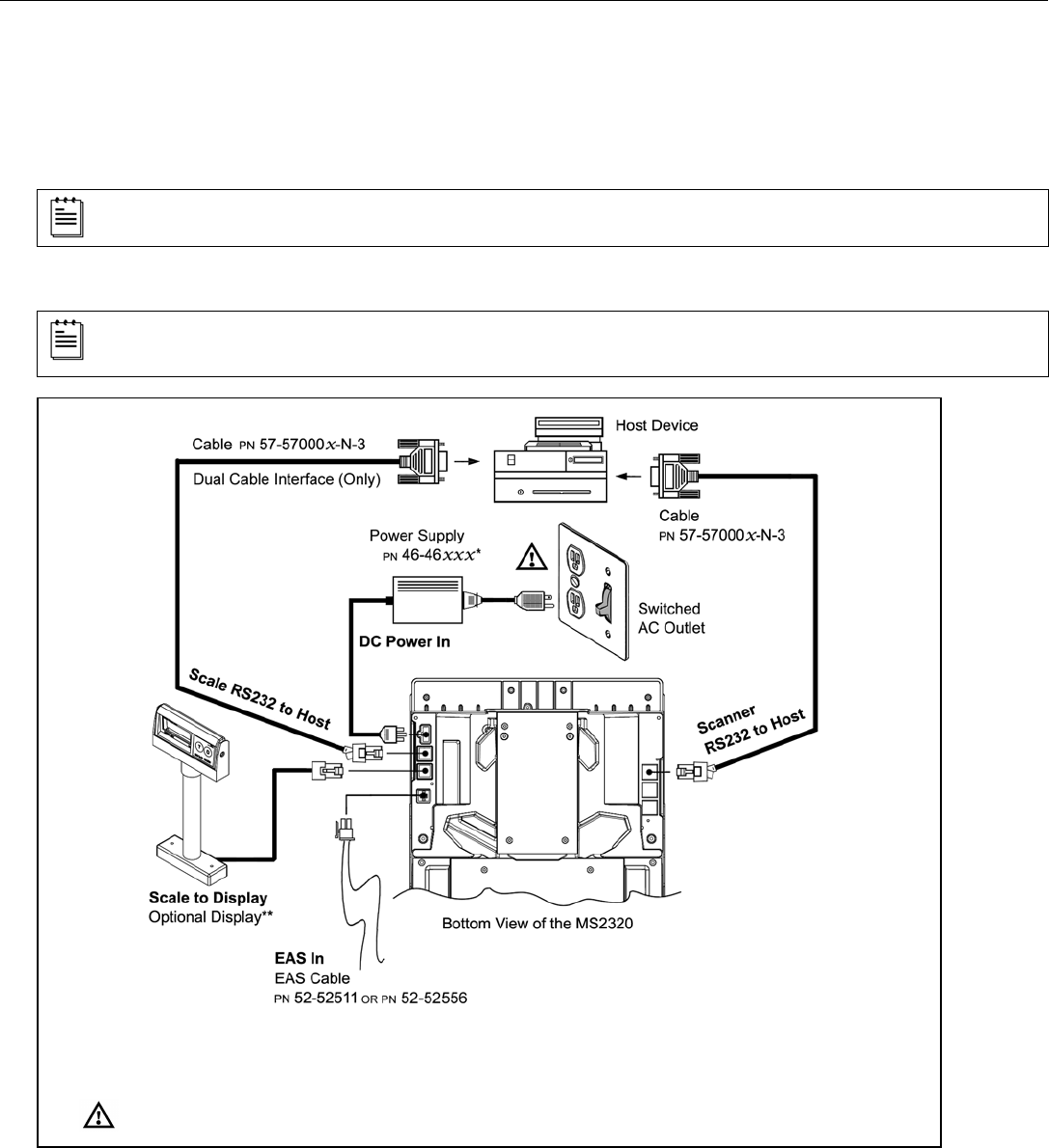 Cable PN 57-57000$x$-N-3

Dual Cable Interface (Only)

Host Device

Cable PN 57-57000$x$-N-3

Power Supply PN 46-46$xxx$*

Switched AC Outlet

DC Power In

Scale RS232 to Host

Scanner RS232 to Host

Scale to Display

Optional Display**

Bottom View of the MS2320

EAS In

EAS Cable

PN 52-52511 OR PN 52-52556