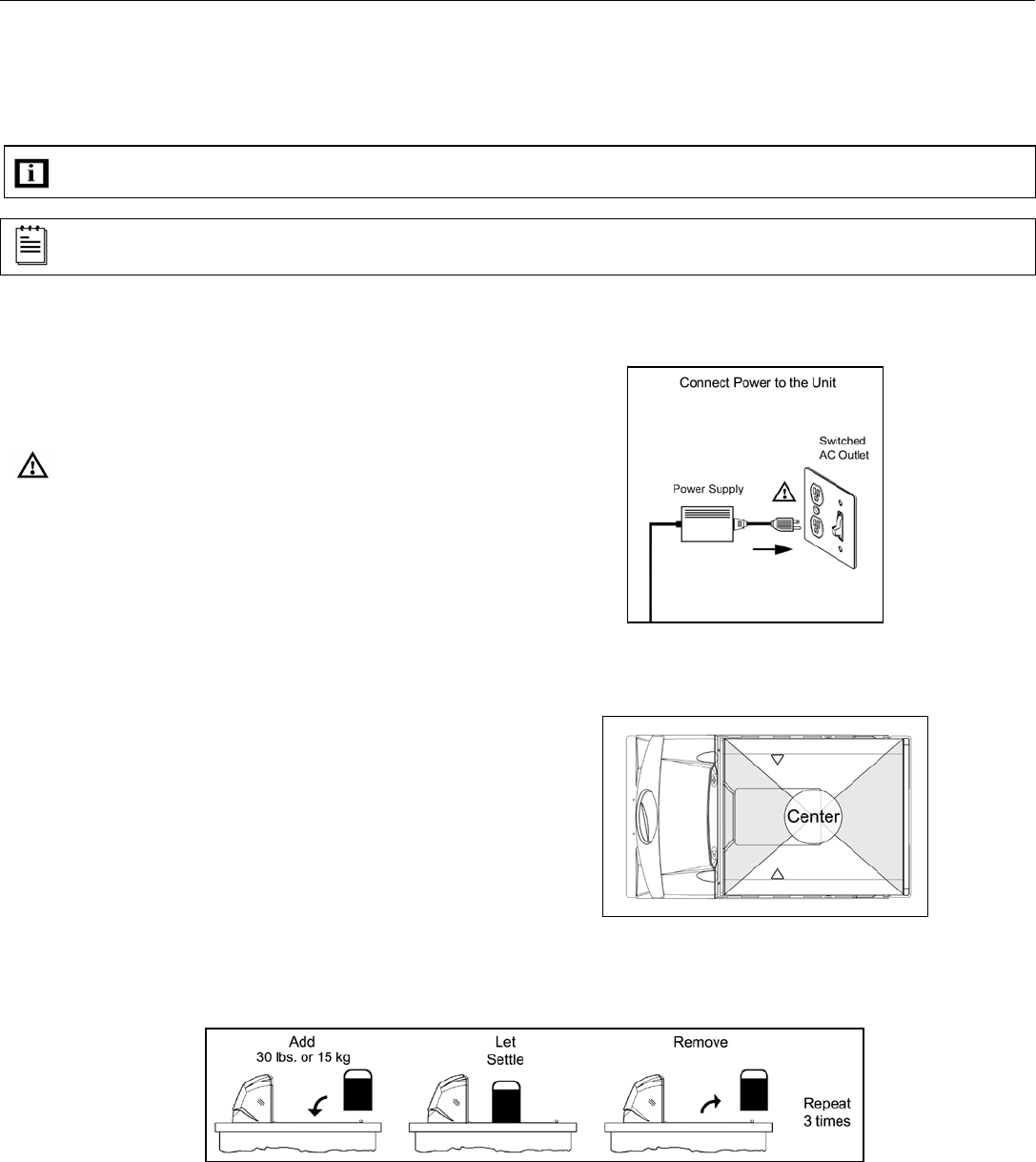 Connect Power to the Unit

Switched AC Outlet

Power Supply

Center

Add
30 lbs. or 15 kg

Let
Settle

Remove

Repeat
3 times