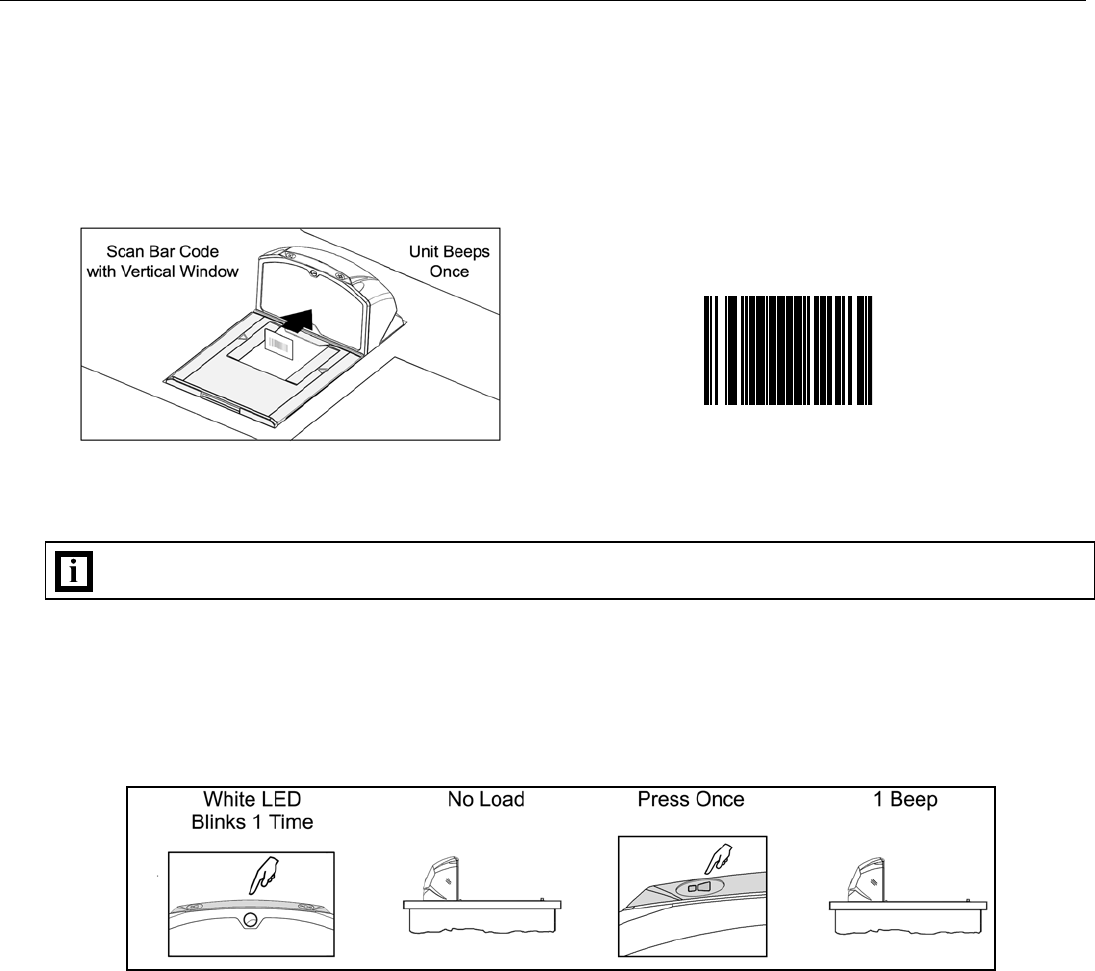 Scan Bar Code with Vertical Window

Unit Beeps Once

White LED Blinks 1 Time

No Load

Press Once

1 Beep