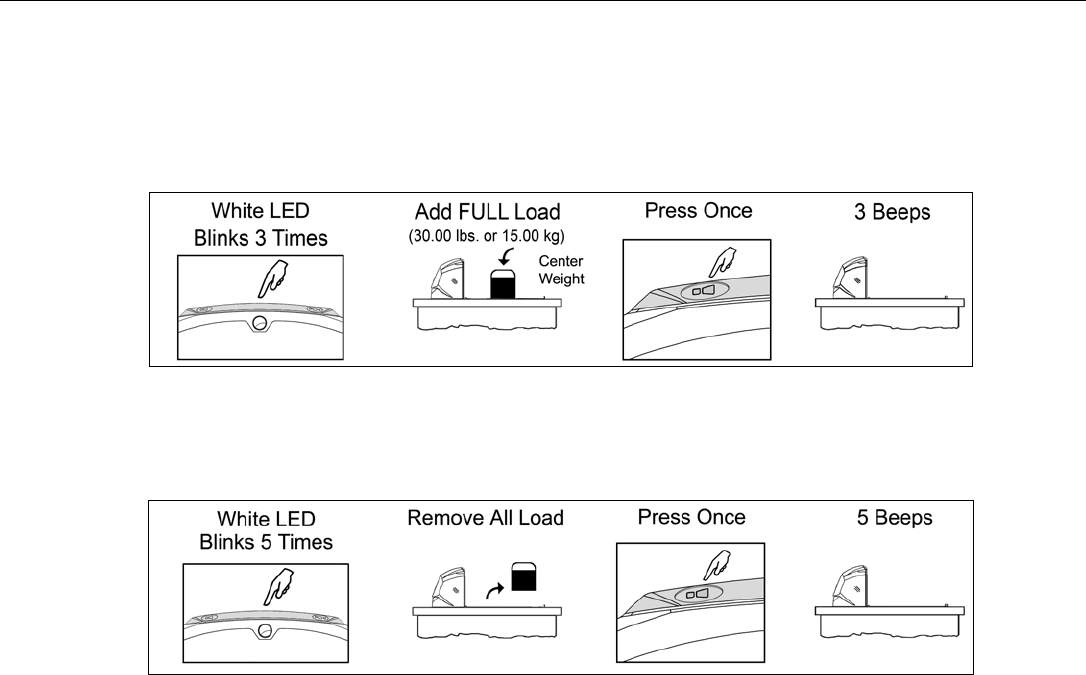 White LED
Blinks 3 Times

Add FULL Load
(30.00 lbs. or 15.00 kg)

Center
Weight

Press Once

3 Beeps

White LED
Blinks 5 Times

Remove All Load

Press Once

5 Beeps