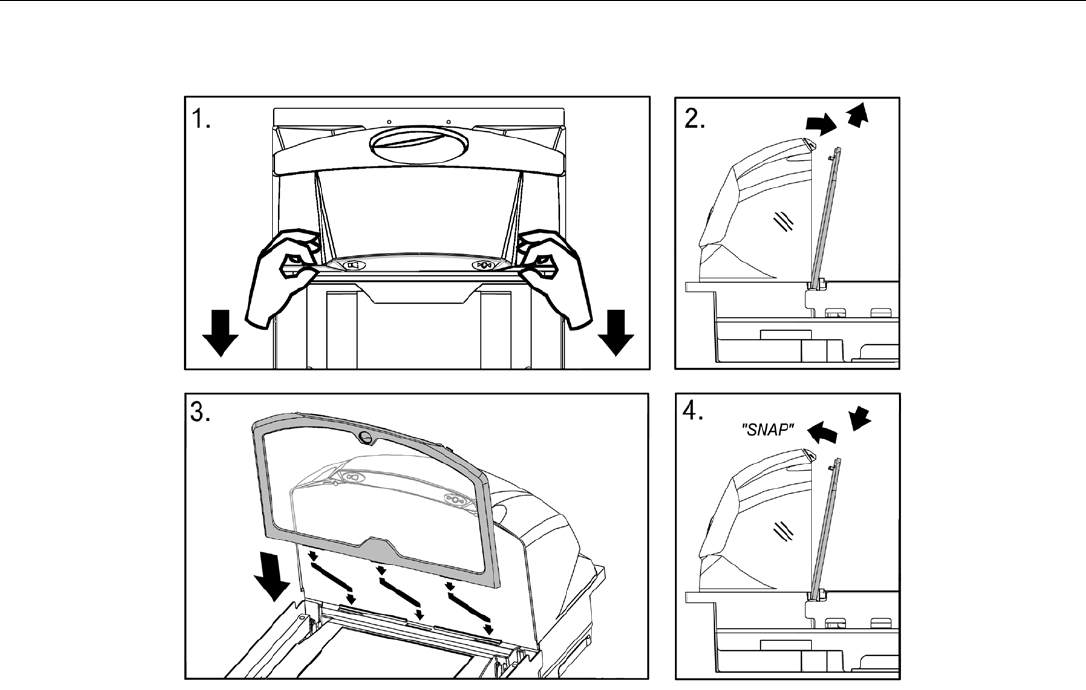 1.

2.

3.

4.

"SNAP"