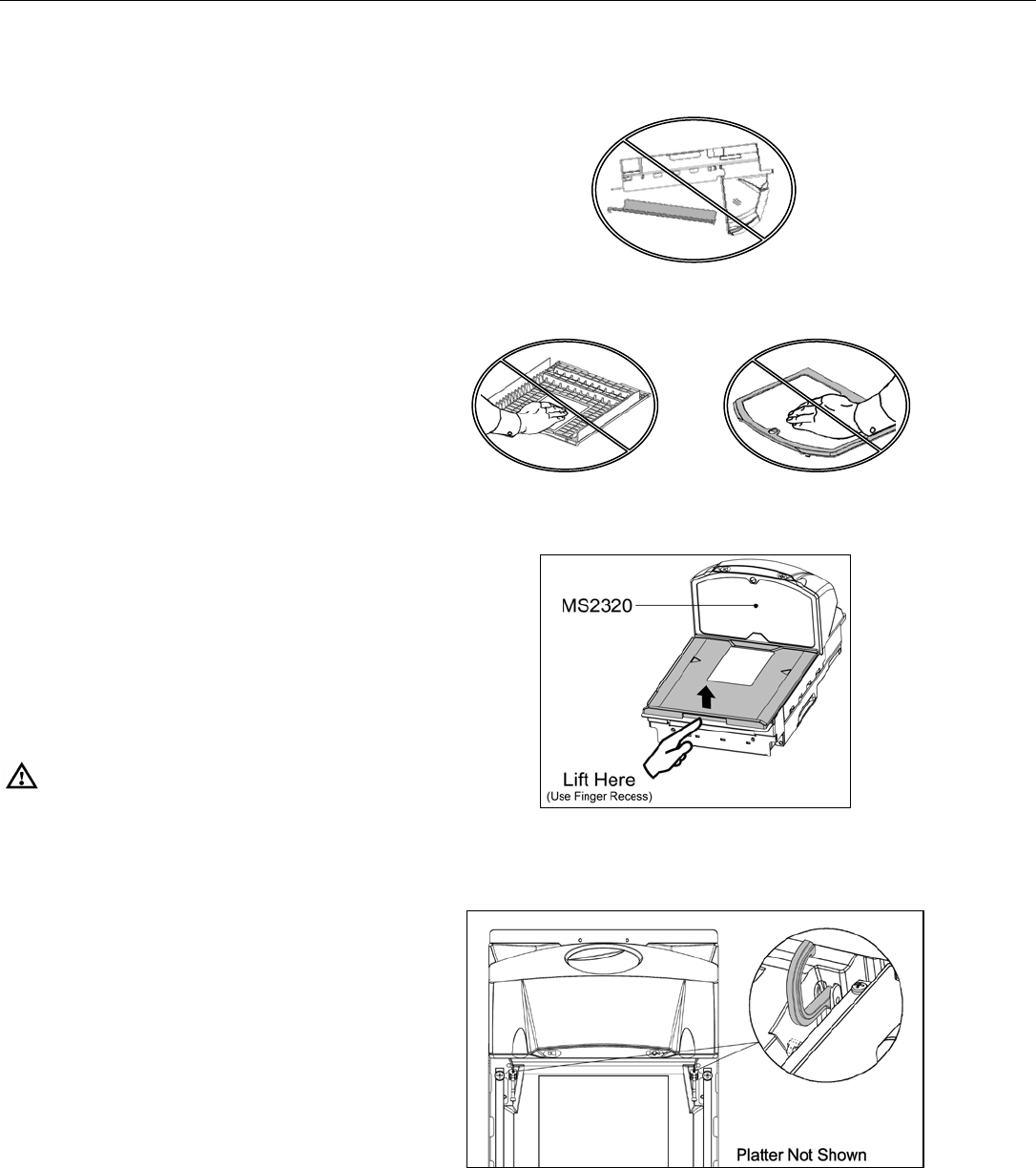 MS2320

Lift Here
(Use Finger Recess)

Platter Not Shown