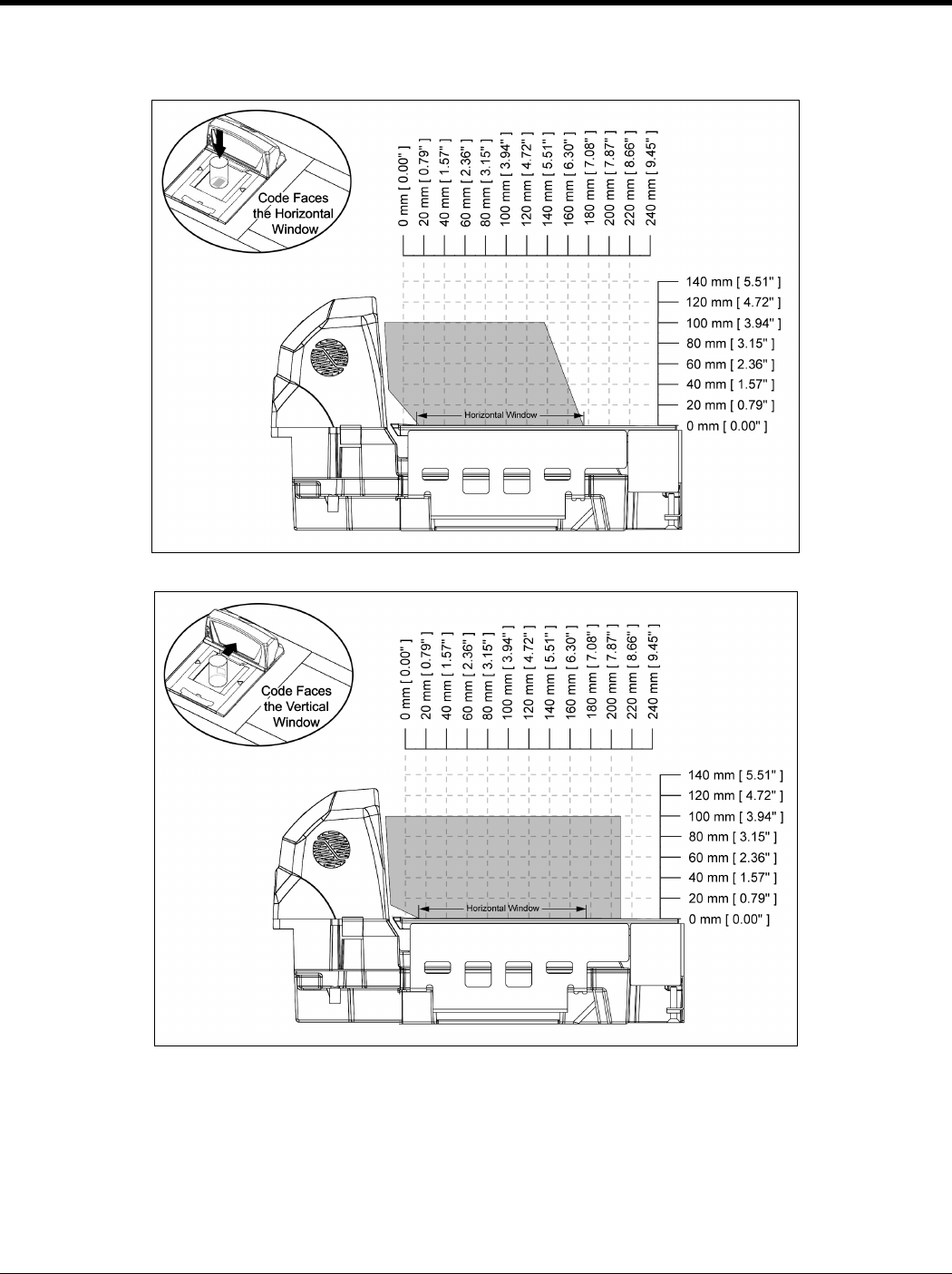 Code Faces the Horizontal Window

0 mm [ 0.00" ]
20 mm [ 0.79" ]
40 mm [ 1.57" ]
60 mm [ 2.36" ]
80 mm [ 3.15" ]
100 mm [ 3.94" ]
120 mm [ 4.72" ]
140 mm [ 5.51" ]
160 mm [ 6.30" ]
180 mm [ 7.08" ]
200 mm [ 7.87" ]
220 mm [ 8.66" ]
240 mm [ 9.45" ]

140 mm [ 5.51" ]
120 mm [ 4.72" ]
100 mm [ 3.94" ]
80 mm [ 3.15" ]
60 mm [ 2.36" ]
40 mm [ 1.57" ]
20 mm [ 0.79" ]
0 mm [ 0.00" ]

Horizontal Window

Code Faces the Vertical Window

0 mm [ 0.00" ]
20 mm [ 0.79" ]
40 mm [ 1.57" ]
60 mm [ 2.36" ]
80 mm [ 3.15" ]
100 mm [ 3.94" ]
120 mm [ 4.72" ]
140 mm [ 5.51" ]
160 mm [ 6.30" ]
180 mm [ 7.08" ]
200 mm [ 7.87" ]
220 mm [ 8.66" ]
240 mm [ 9.45" ]

140 mm [ 5.51" ]
120 mm [ 4.72" ]
100 mm [ 3.94" ]
80 mm [ 3.15" ]
60 mm [ 2.36" ]
40 mm [ 1.57" ]
20 mm [ 0.79" ]
0 mm [ 0.00" ]

Horizontal Window